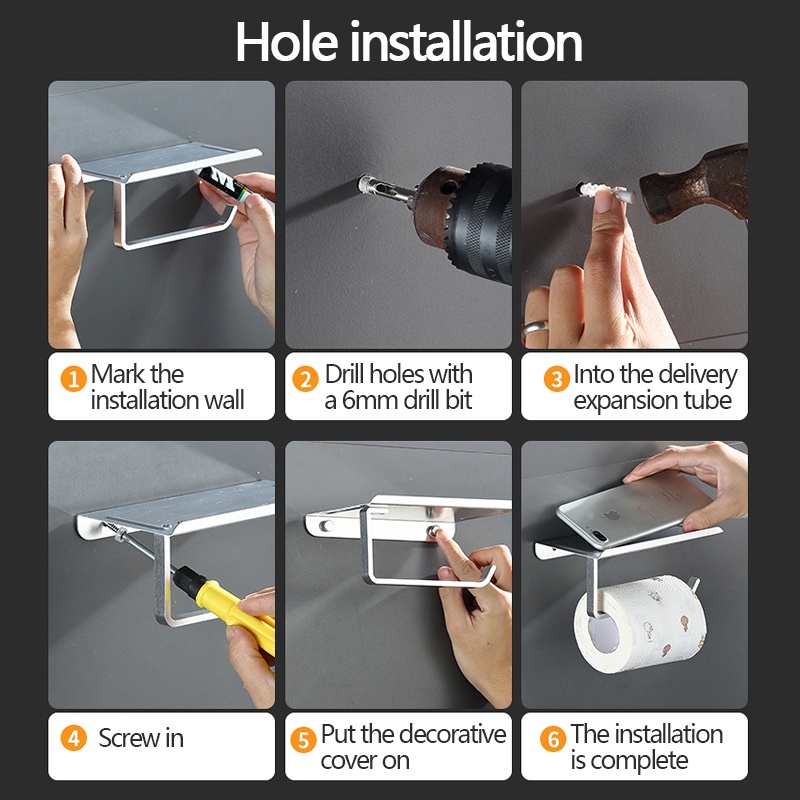 Hole installation

1 Mark the installation wall

2 Drill holes with a 6mm drill bit

3 Into the delivery expansion tube

4 Screw in

5 Put the decorative cover on

6 The installation is complete