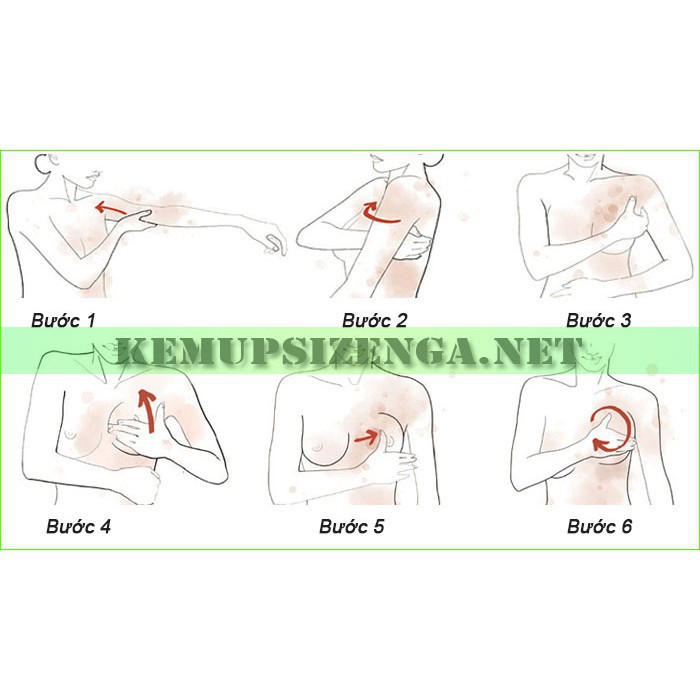 Bước 1

Bước 2

Bước 3

KEMUPSIZENGA.NET

Bước 4

Bước 5

Bước 6