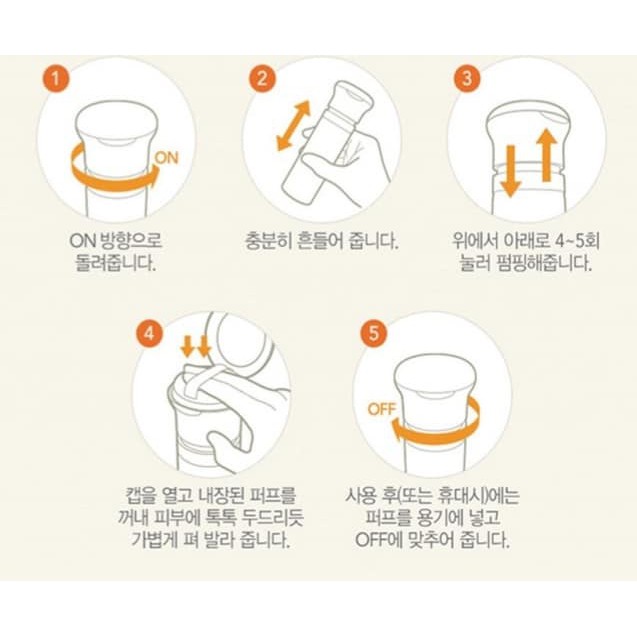 1

ON

ON 방향으로 돌려줍니다.

2

충분히 흔들어 줍니다.

3

위에서 아래로 4~5회 눌러 펌핑해줍니다.

4

캡을 열고 내장된 퍼프를 꺼내 피부에 톡톡 두드리듯 가볍게 펴 발라 줍니다.

5

OFF

사용 후(또는 휴대시)에는 퍼프를 용기에 넣고 OFF에 맞추어 줍니다.