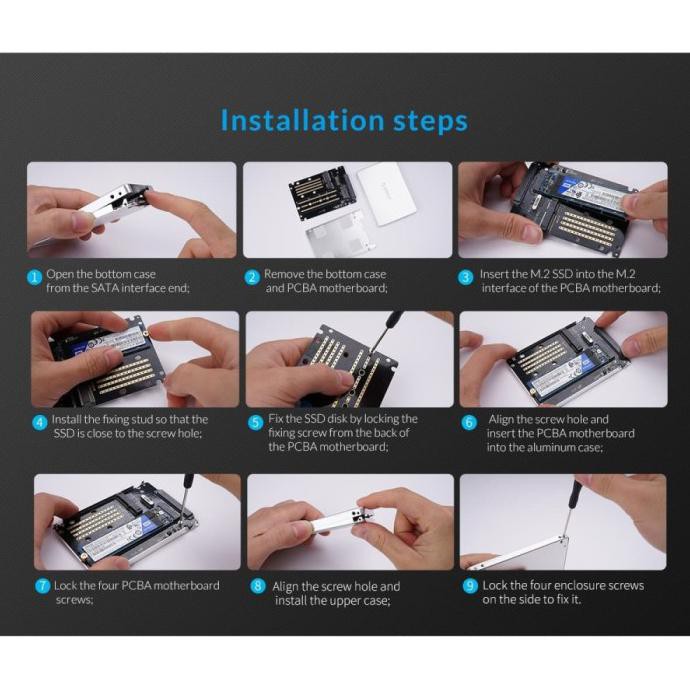 Installation steps

1 Open the bottom case from the SATA interface end;

2 Remove the bottom case and PCBA motherboard;

3 Insert the M.2 SSD into the M.2 interface of the PCBA motherboard;

4 Install the fixing stud so that the SSD is close to the screw hole;

5 Fix the SSD disk by locking the fixing screw from the back of the PCBA motherboard;

6 Align the screw hole and insert the PCBA motherboard into the aluminum case;

7 Lock the four PCBA motherboard screws;

8 Align the screw hole and install the upper case;

9 Lock the four enclosure screws on the side to fix it.