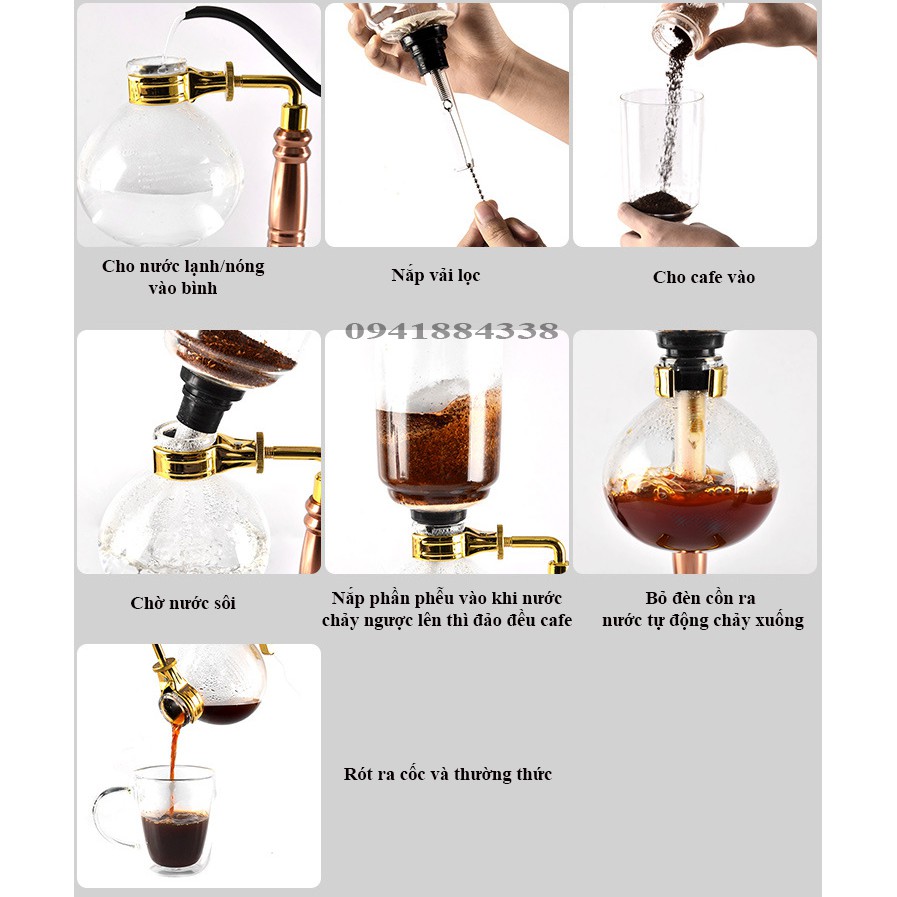 Cho nước lạnh/nóng vào bình

Nắp vải lọc

Cho cafe vào

0941884338

Chờ nước sôi

Nắp phần phễu vào khi nước chảy ngược lên thì đảo đều cafe

Bỏ đèn cồn ra nước tự động chảy xuống

Rót ra cốc và thường thức