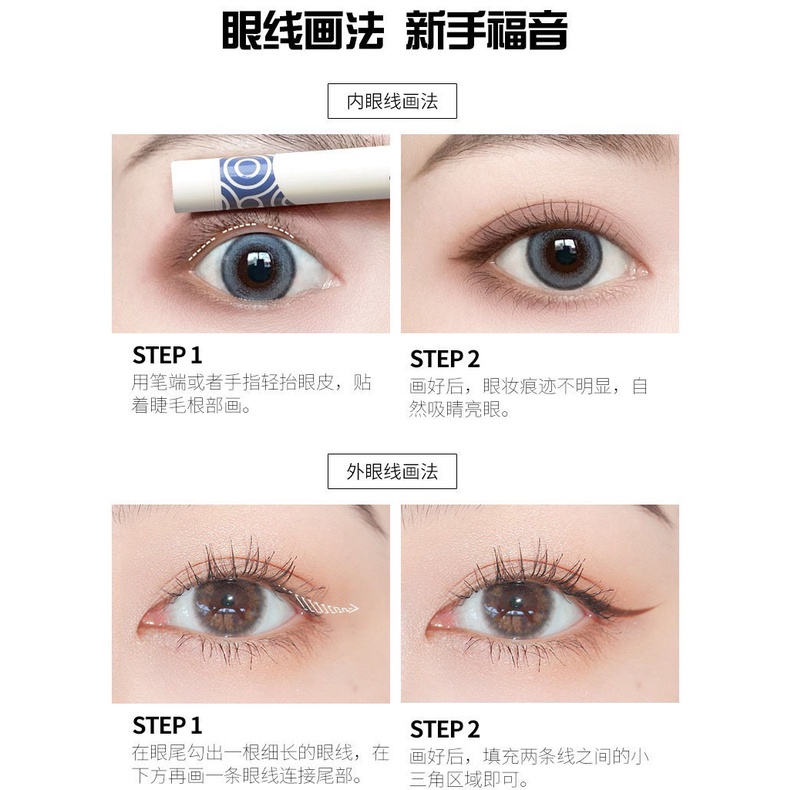 眼线画法 新手福音

内眼线画法

STEP 1
用笔端或者手指轻抬眼皮，贴着睫毛根部画。

STEP 2
画好后，眼妆痕迹不明显，自然吸睛亮眼。

外眼线画法

STEP 1
在眼尾勾出一根细长的眼线，在下方再画一条眼线连接尾部。

STEP 2
画好后，填充两条线之间的小三角区域即可。