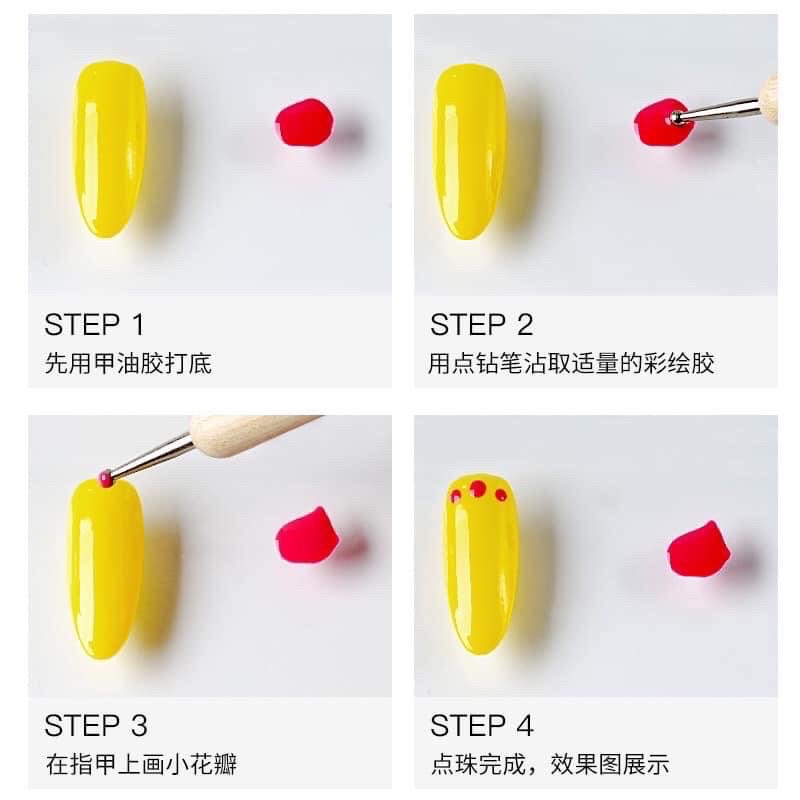 STEP 1
先用甲油胶打底

STEP 2
用点钻笔沾取适量的彩绘胶

STEP 3
在指甲上画小花瓣

STEP 4
点珠完成，效果图展示