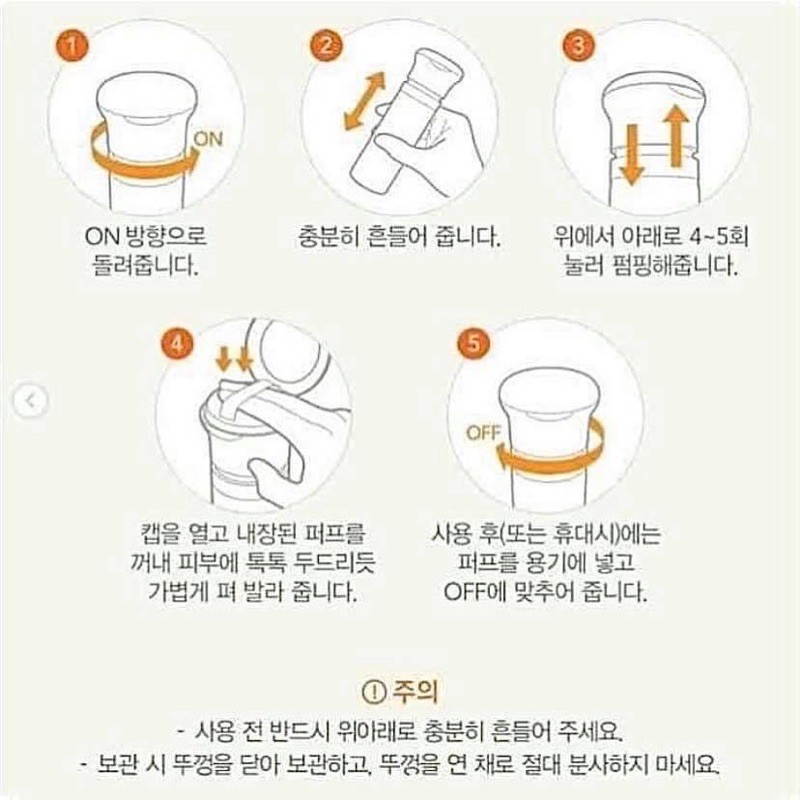 1
ON
ON 방향으로 돌려줍니다.

2
충분히 흔들어 줍니다.

3
위에서 아래로 4~5회 눌러 펌핑해줍니다.

4
캡을 열고 내장된 퍼프를 꺼내 피부에 톡톡 두드리듯 가볍게 펴 발라 줍니다.

5
OFF
사용 후(또는 휴대시)에는 퍼프를 용기에 넣고 OFF에 맞추어 줍니다.

! 주의
- 사용 전 반드시 위아래로 충분히 흔들어 주세요.
- 보관 시 뚜껑을 닫아 보관하고, 뚜껑을 연 채로 절대 분사하지 마세요.