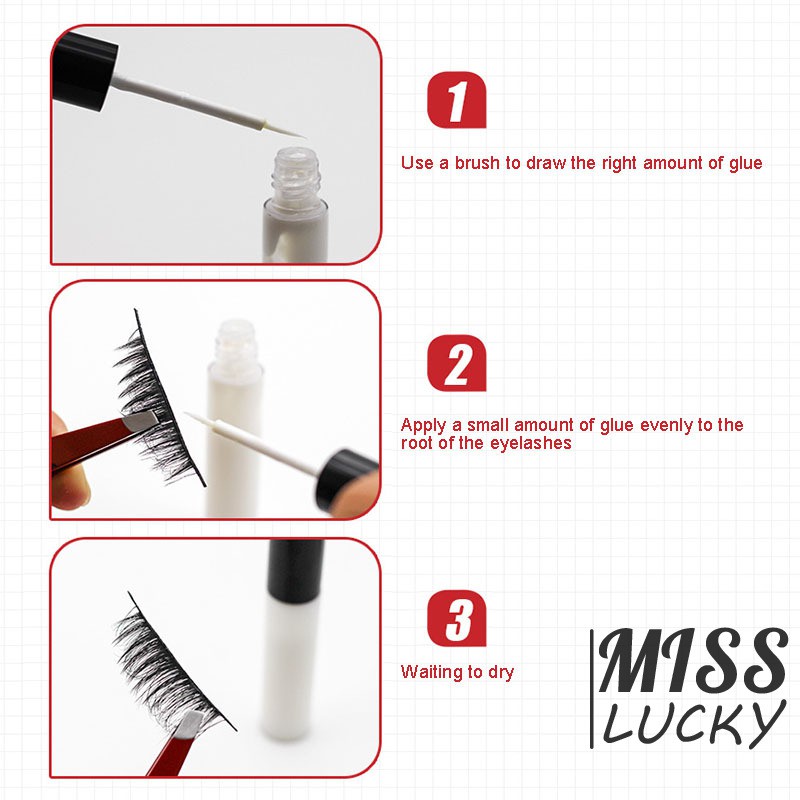 1

Use a brush to draw the right amount of glue

2

Apply a small amount of glue evenly to the root of the eyelashes

3

Waiting to dry

MISS
LUCKY