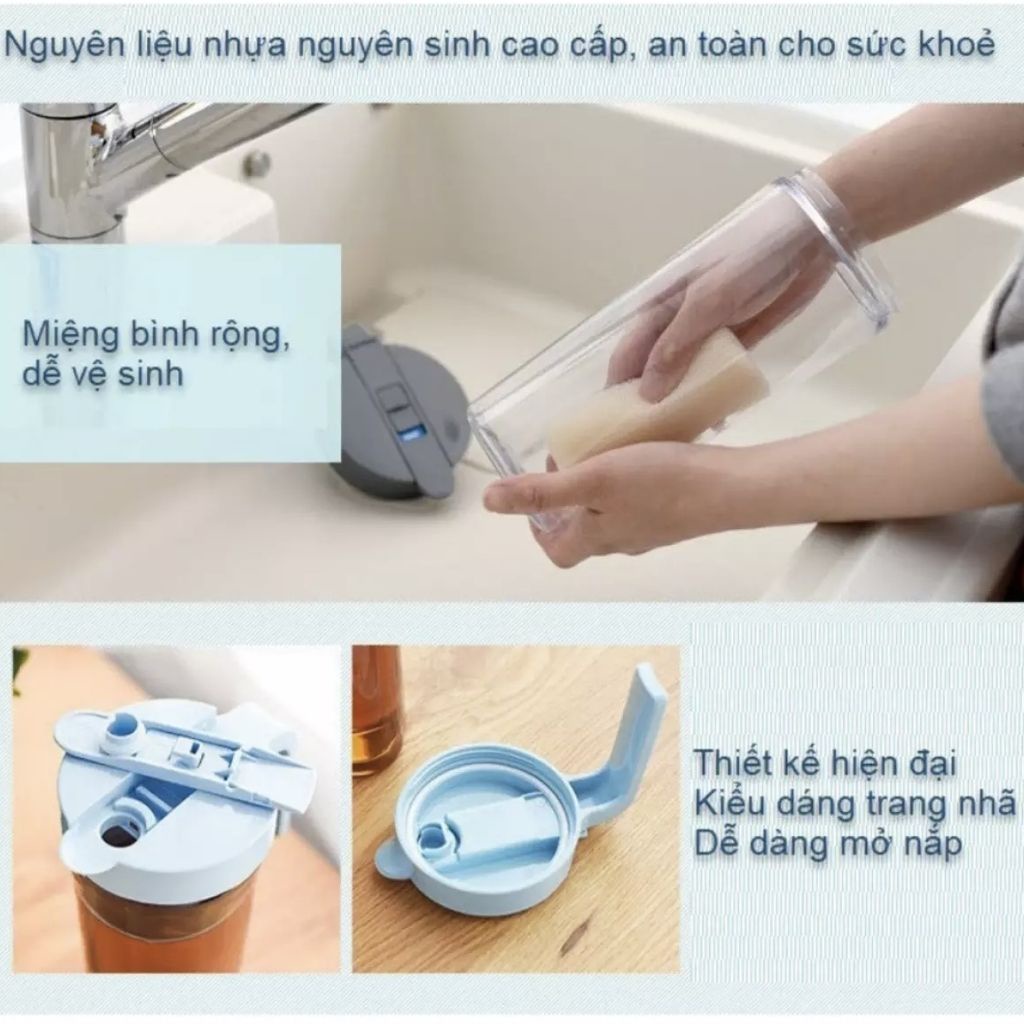 Nguyên liệu nhựa nguyên sinh cao cấp, an toàn cho sức khoẻ

Miệng bình rộng, dễ vệ sinh

Thiết kế hiện đại
Kiểu dáng trang nhã
Dễ dàng mở nắp