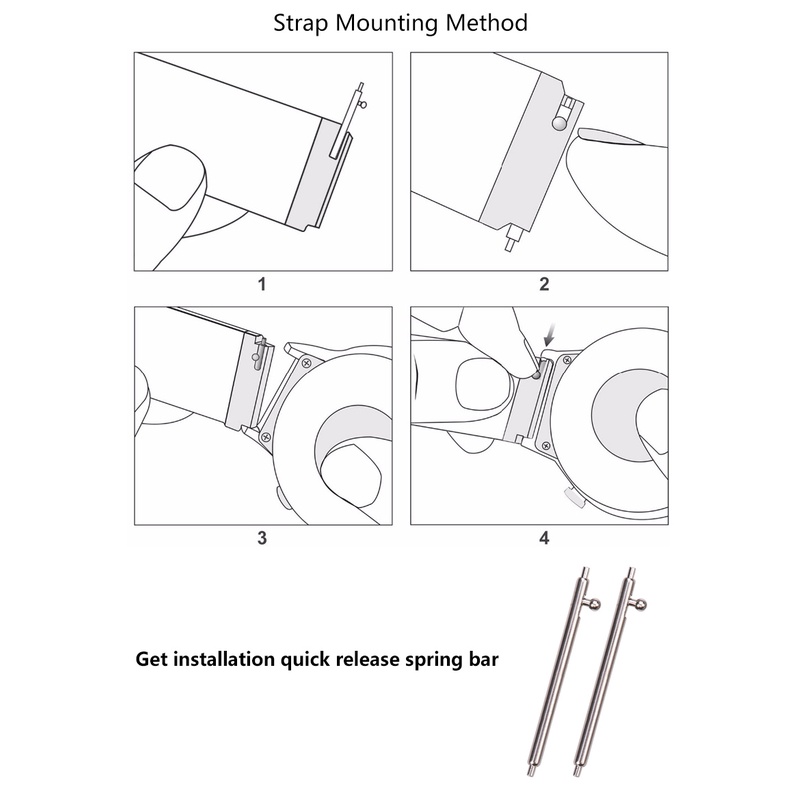 Strap Mounting Method

1

2

3

4

Get installation quick release spring bar