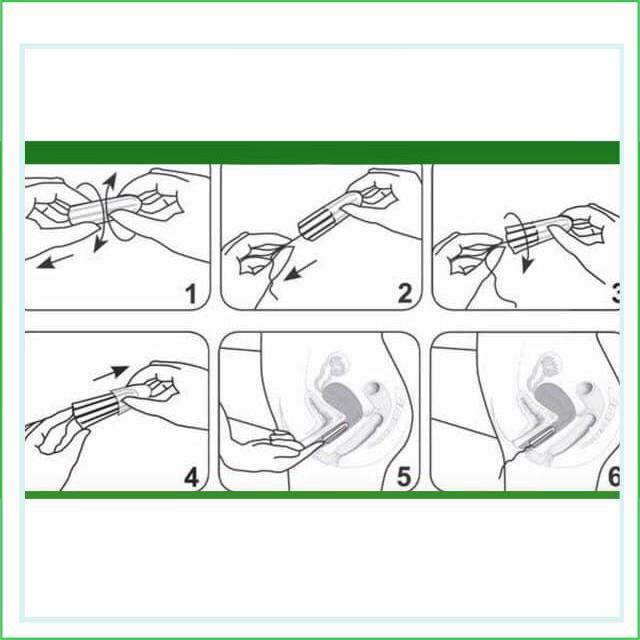 1

2

3

4

5

6