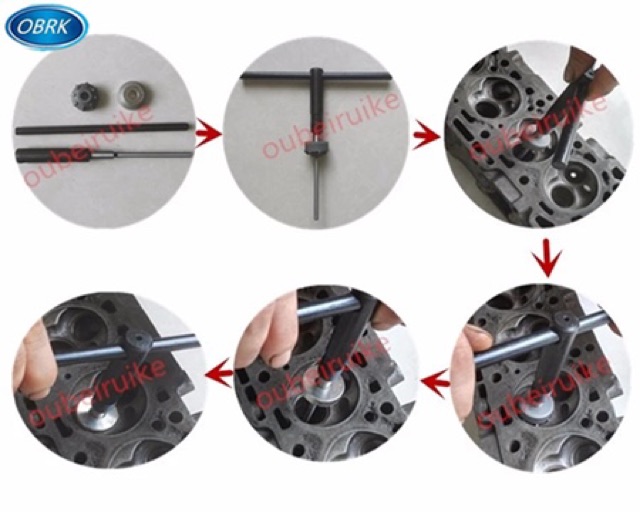 OBRK

oubeiruike

oubeiruike

oubeiruike

oubeiruike

oubeiruike

oubeiruike