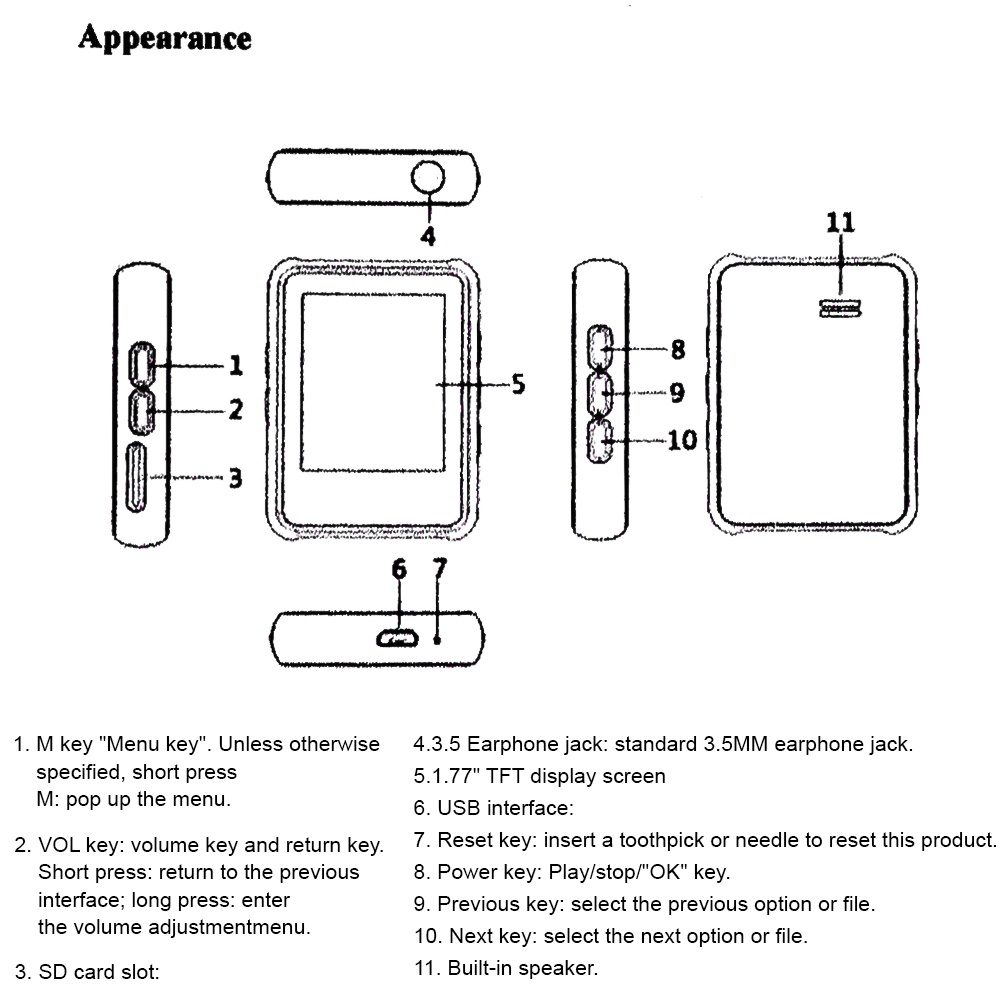 Appearance

4

11

1

2

3

5

8

9

10

6 7

1. M key "Menu key". Unless otherwise specified, short press M: pop up the menu.

2. VOL key: volume key and return key. Short press: return to the previous interface; long press: enter the volume adjustmentmenu.

3. SD card slot:

4.3.5 Earphone jack: standard 3.5MM earphone jack.

5.1.77" TFT display screen

6. USB interface:

7. Reset key: insert a toothpick or needle to reset this product.

8. Power key: Play/stop/"OK" key.

9. Previous key: select the previous option or file.

10. Next key: select the next option or file.

11. Built-in speaker.