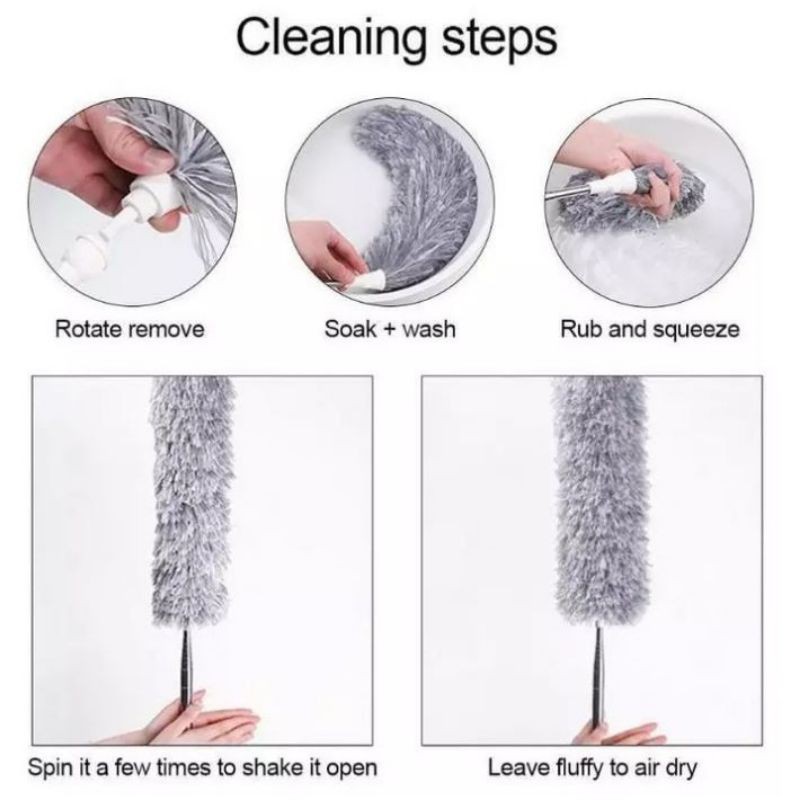 Cleaning steps

Rotate remove

Soak + wash

Rub and squeeze

Spin it a few times to shake it open

Leave fluffy to air dry