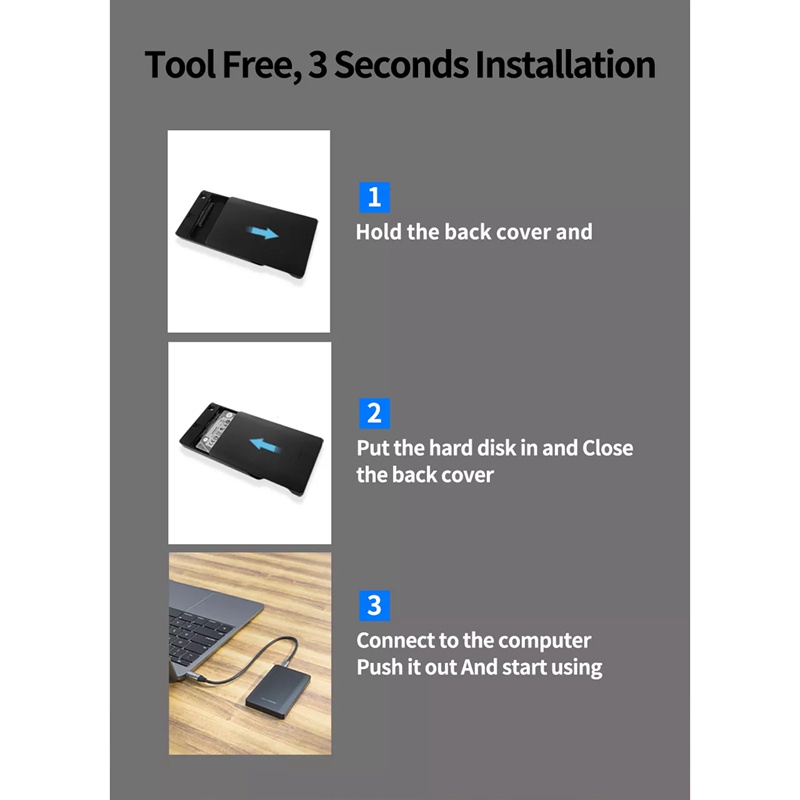 Tool Free, 3 Seconds Installation

1
Hold the back cover and

2
Put the hard disk in and Close the back cover

3
Connect to the computer
Push it out And start using