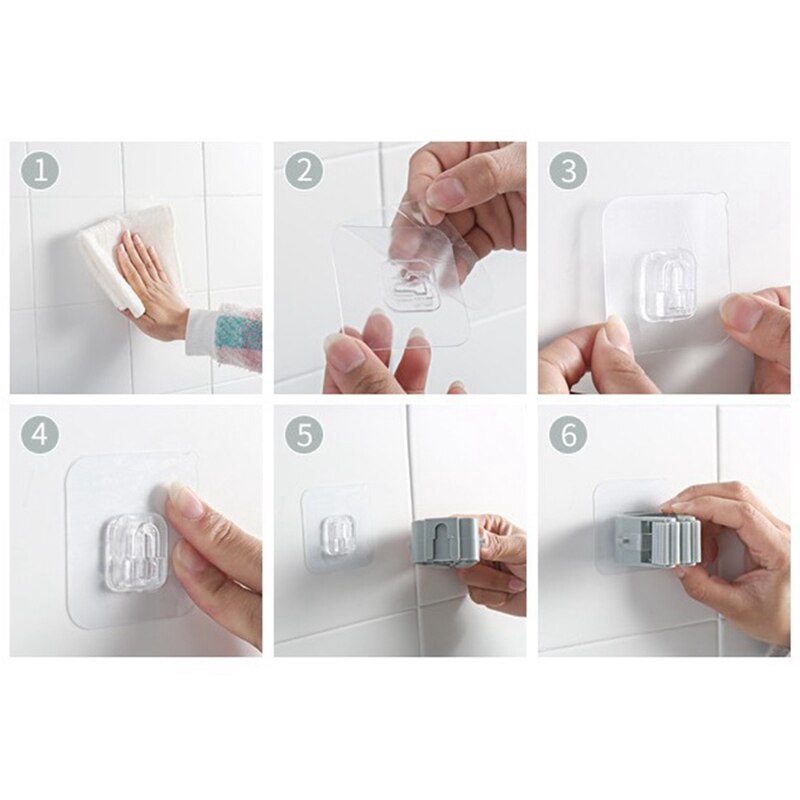 1
2
3
4
5
6