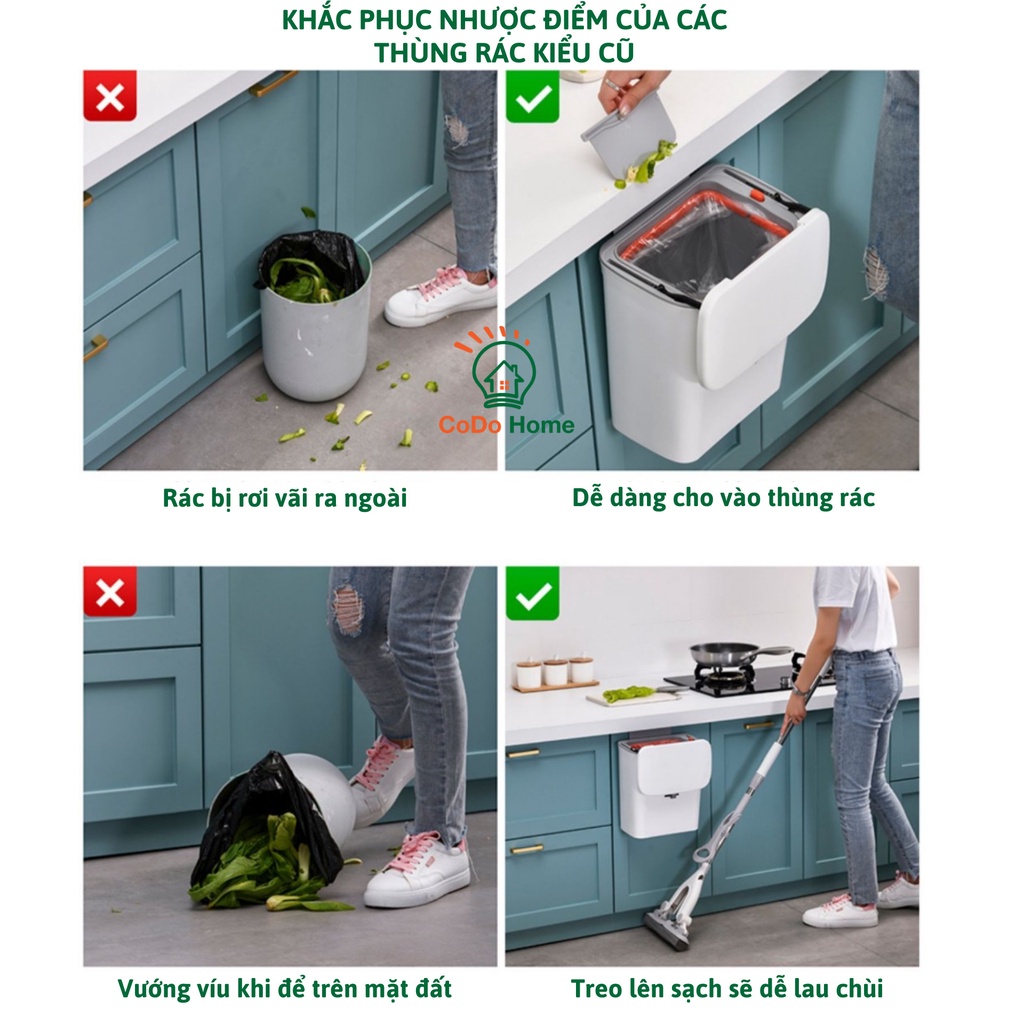 KHẮC PHỤC NHƯỢC ĐIỂM CỦA CÁC THÙNG RÁC KIỂU CŨ

CoDo Home

Rác bị rơi vãi ra ngoài

Dễ dàng cho vào thùng rác

Vướng víu khi để trên mặt đất

Treo lên sạch sẽ dễ lau chùi