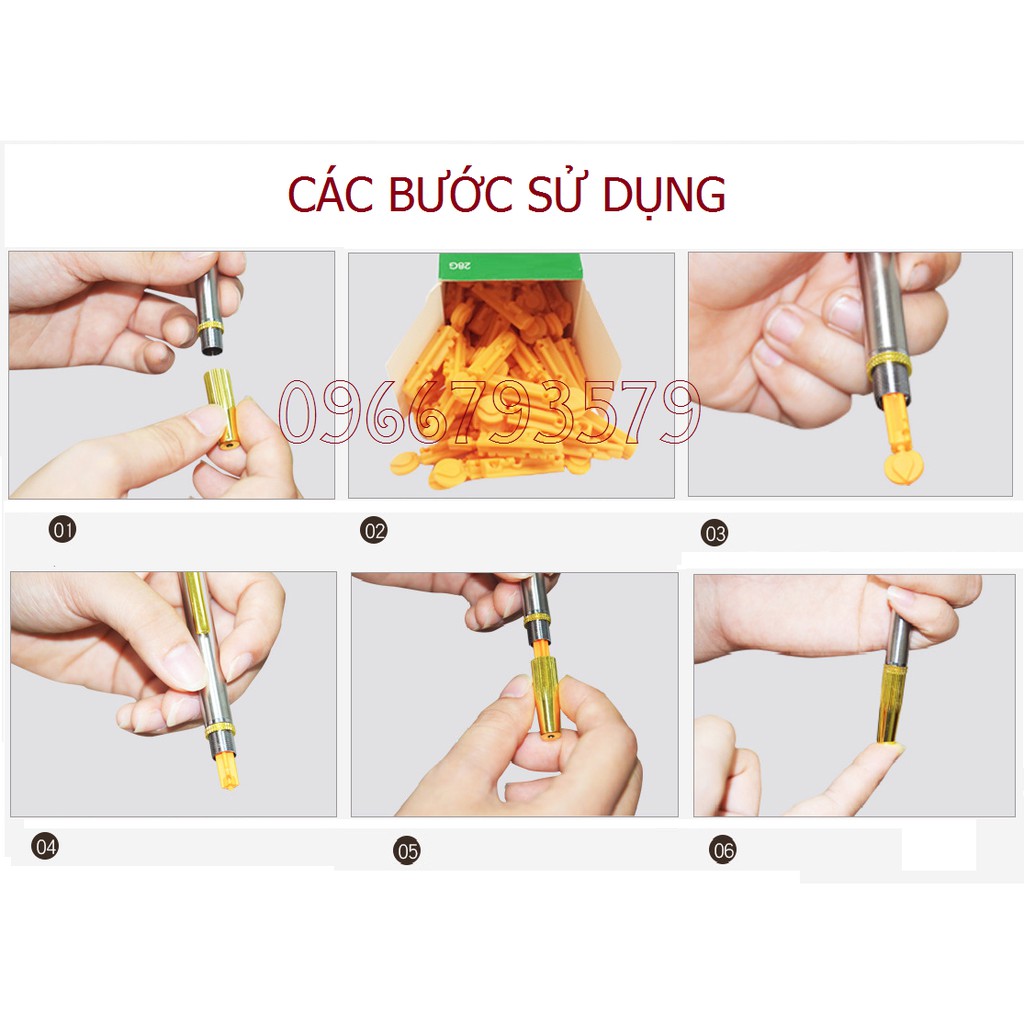 CÁC BƯỚC SỬ DỤNG

28G

0966793579

01

02

03

04

05

06