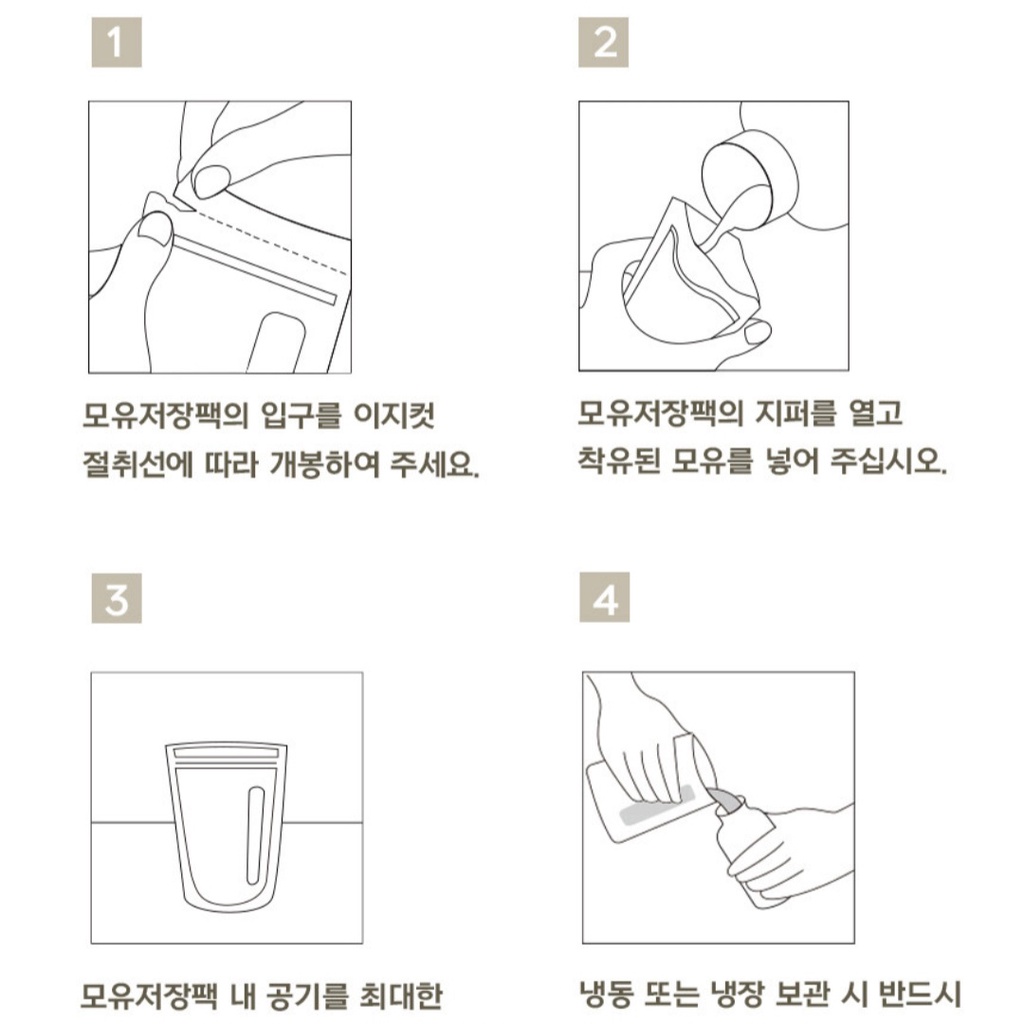 1

모유저장팩의 입구를 이지컷 절취선에 따라 개봉하여 주세요.

2

모유저장팩의 지퍼를 열고 착유된 모유를 넣어 주십시오.

3

모유저장팩 내 공기를 최대한

4

냉동 또는 냉장 보관 시 반드시