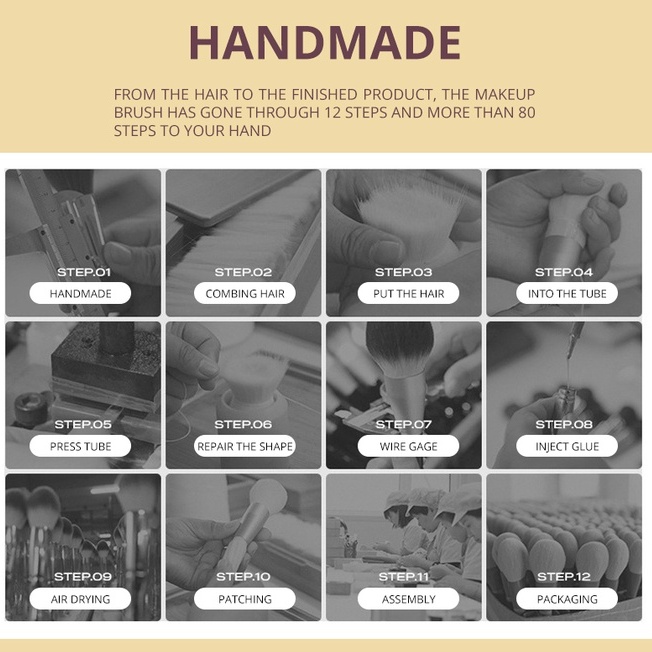 HANDMADE

FROM THE HAIR TO THE FINISHED PRODUCT, THE MAKEUP BRUSH HAS GONE THROUGH 12 STEPS AND MORE THAN 80 STEPS TO YOUR HAND

STEP.01
HANDMADE

STEP.02
COMBING HAIR

STEP.03
PUT THE HAIR

STEP.04
INTO THE TUBE

STEP.05
PRESS TUBE

STEP.06
REPAIR THE SHAPE

STEP.07
WIRE GAGE

STEP.08
INJECT GLUE

STEP.09
AIR DRYING

STEP.10
PATCHING

STEP.11
ASSEMBLY

STEP.12
PACKAGING