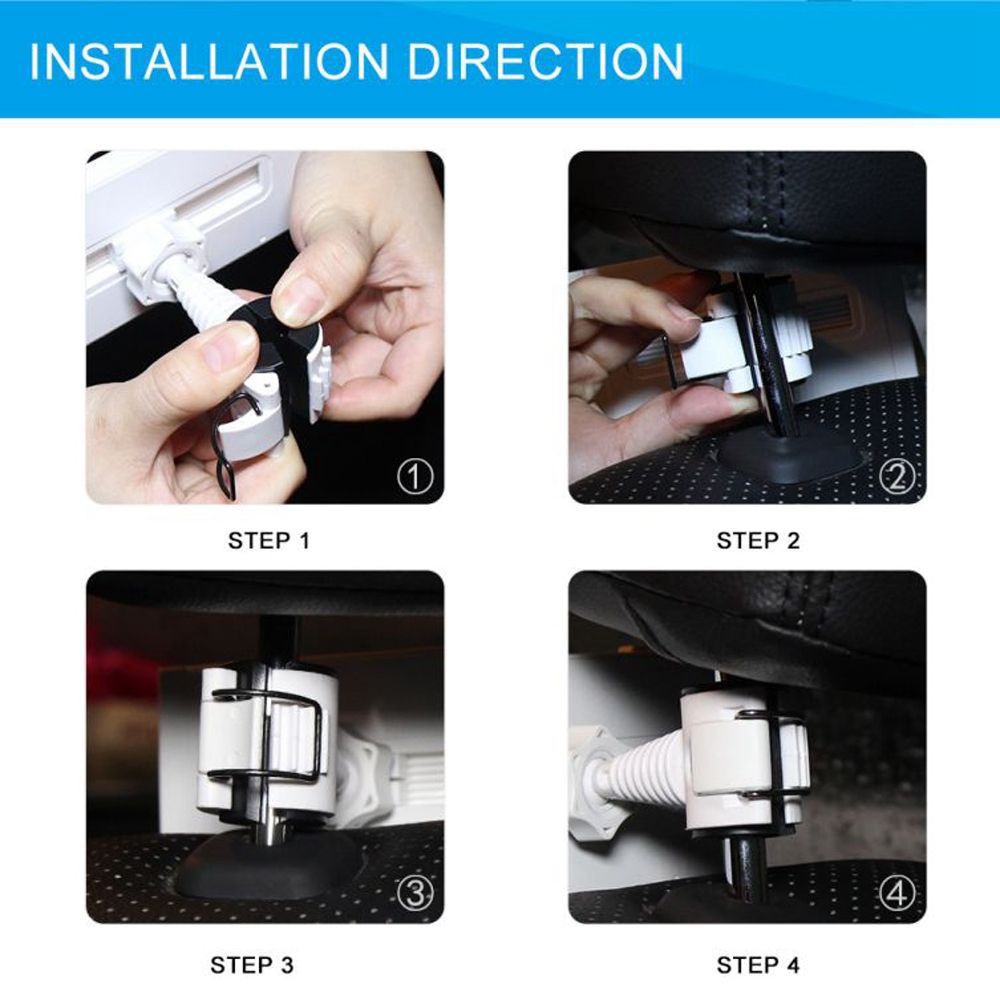 INSTALLATION DIRECTION

①

STEP 1

②

STEP 2

③

STEP 3

④

STEP 4