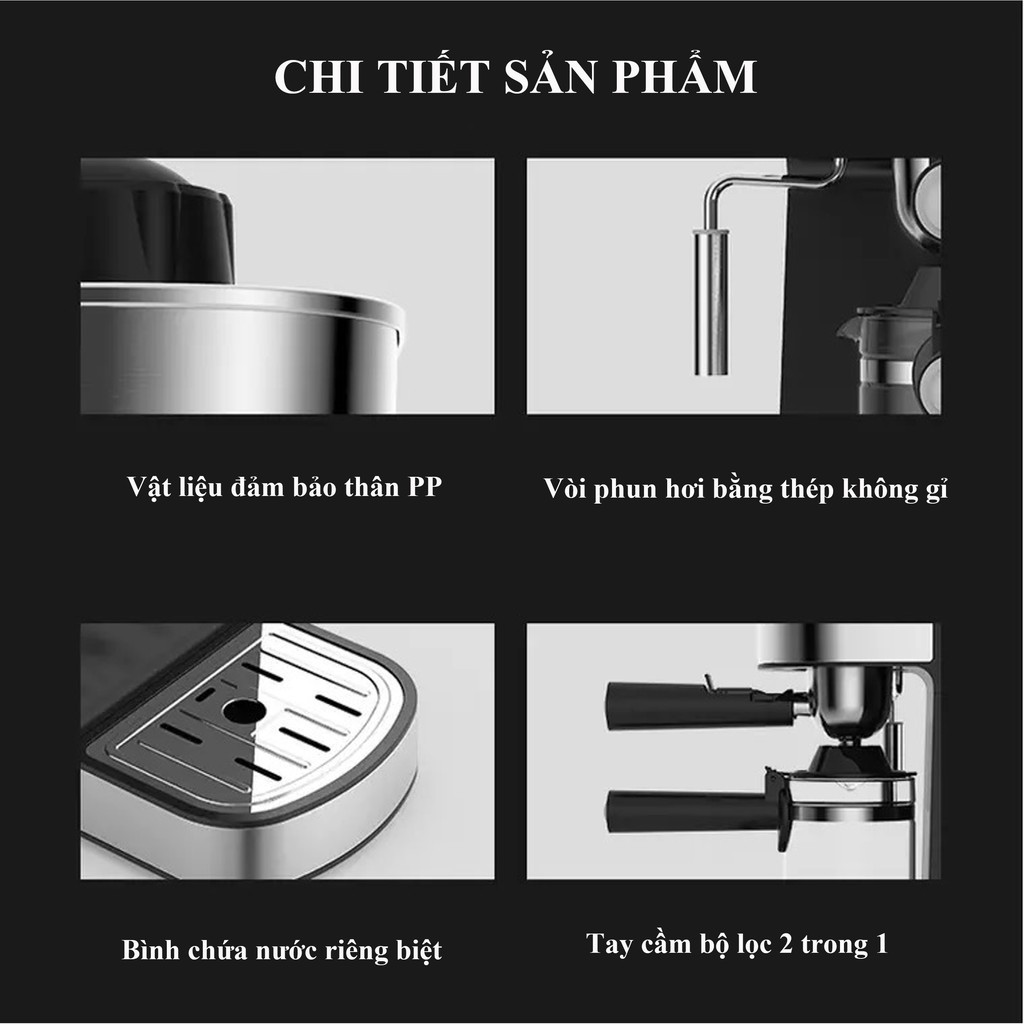 CHI TIẾT SẢN PHẨM

Vật liệu đảm bảo thân PP

Vòi phun hơi bằng thép không gỉ

Bình chứa nước riêng biệt

Tay cầm bộ lọc 2 trong 1