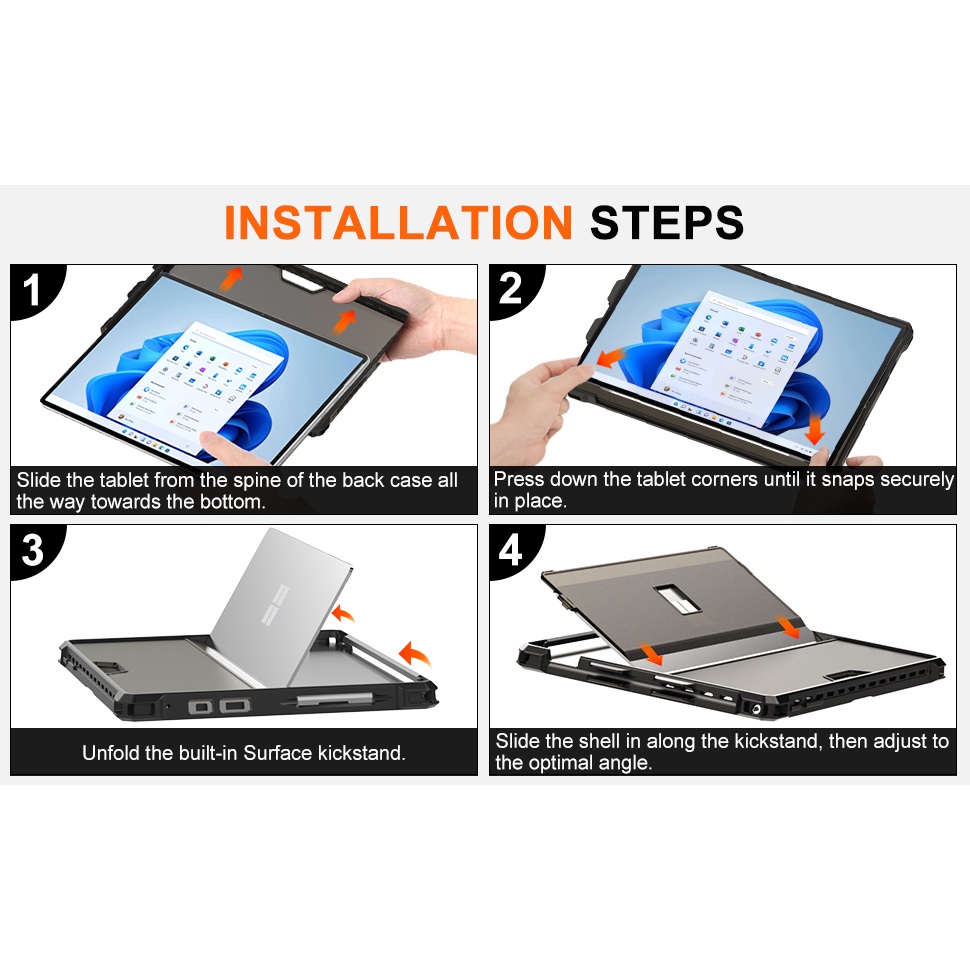 INSTALLATION STEPS

1

Slide the tablet from the spine of the back case all the way towards the bottom.

2

Press down the tablet corners until it snaps securely in place.

3

Unfold the built-in Surface kickstand.

4

Slide the shell in along the kickstand, then adjust to the optimal angle.