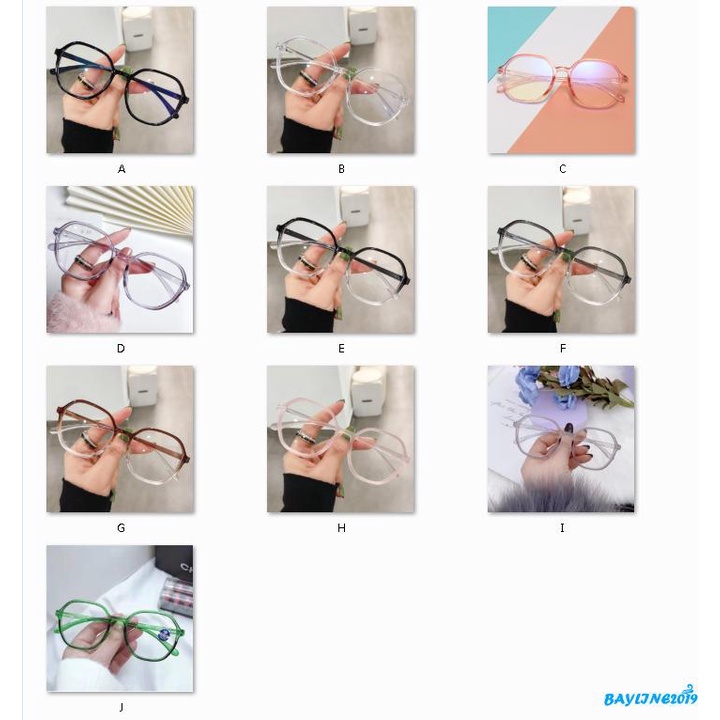 A

B

C

D

E

F

G

H

I

J

BAYLINE2019