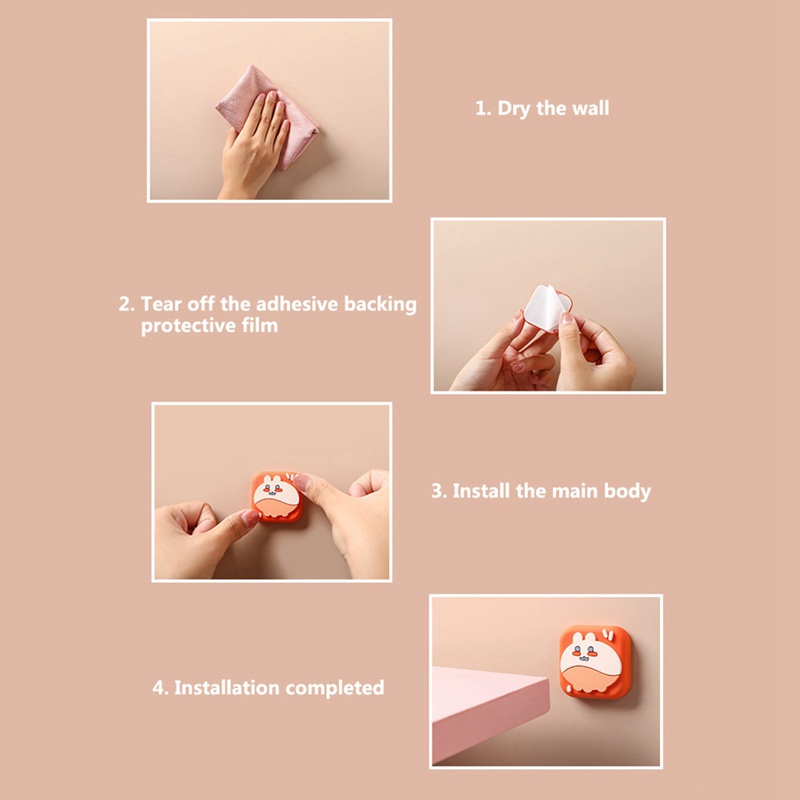 1. Dry the wall

2. Tear off the adhesive backing protective film

3. Install the main body

4. Installation completed