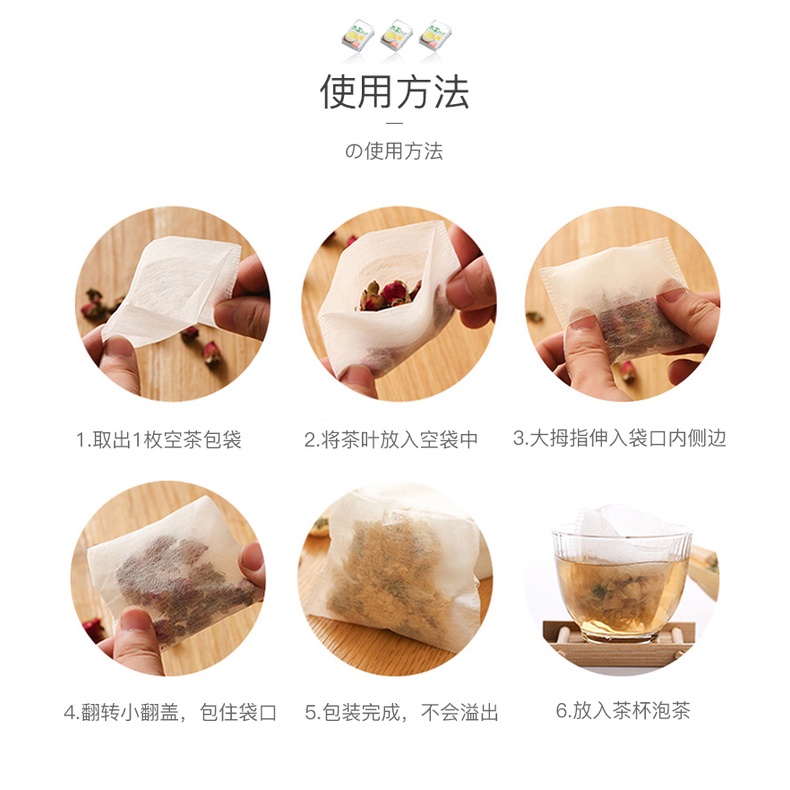 使用方法

の使用方法

1.取出1枚空茶包袋

2.将茶叶放入空袋中

3.大拇指伸入袋口内侧边

4.翻转小翻盖，包住袋口

5.包装完成，不会溢出

6.放入茶杯泡茶