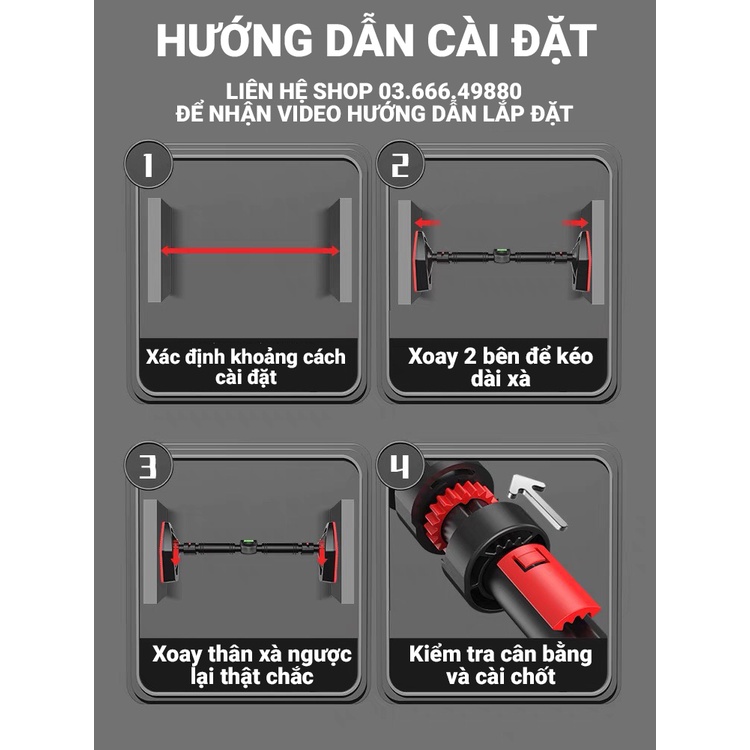 HƯỚNG DẪN CÀI ĐẶT

LIÊN HỆ SHOP 03.666.49880
ĐỂ NHẬN VIDEO HƯỚNG DẪN LẮP ĐẶT

1

Xác định khoảng cách cài đặt

2

Xoay 2 bên để kéo dài xà

3

Xoay thân xà ngược lại thật chắc

4

Kiểm tra cân bằng và cài chốt