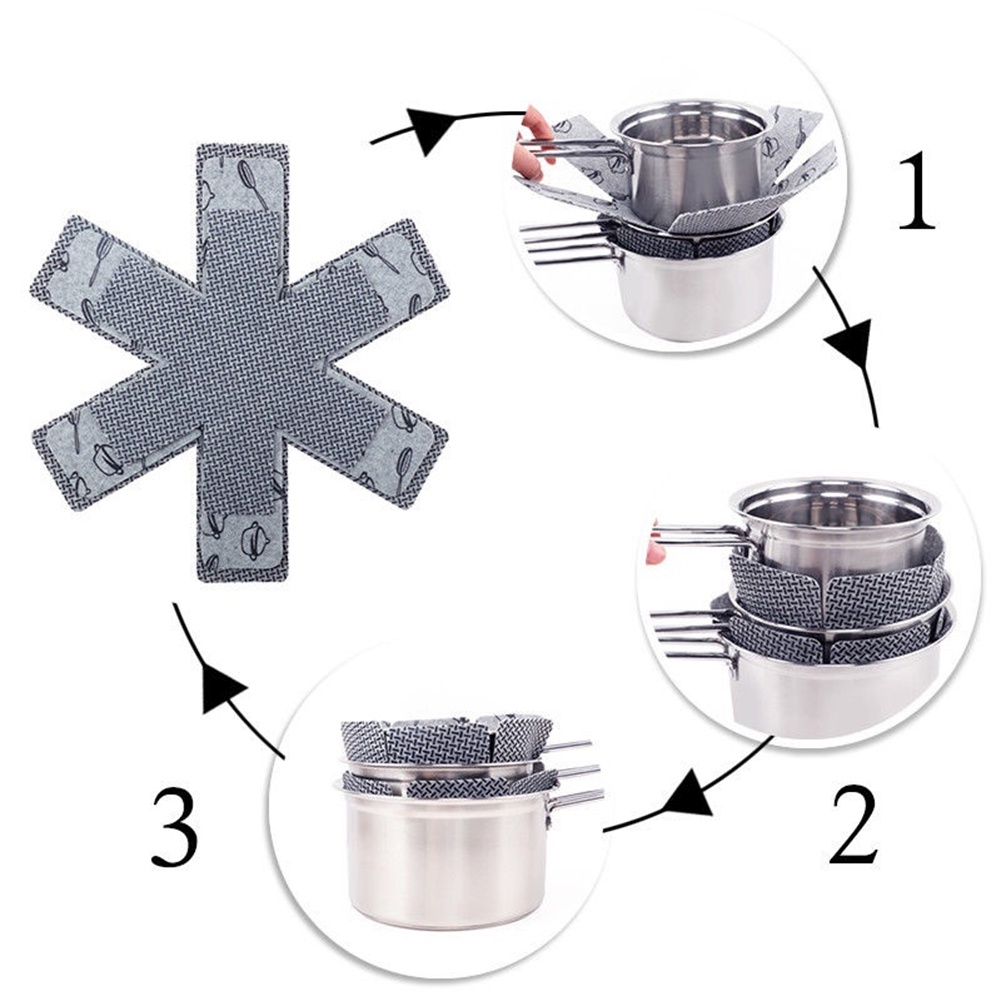 1

2

3