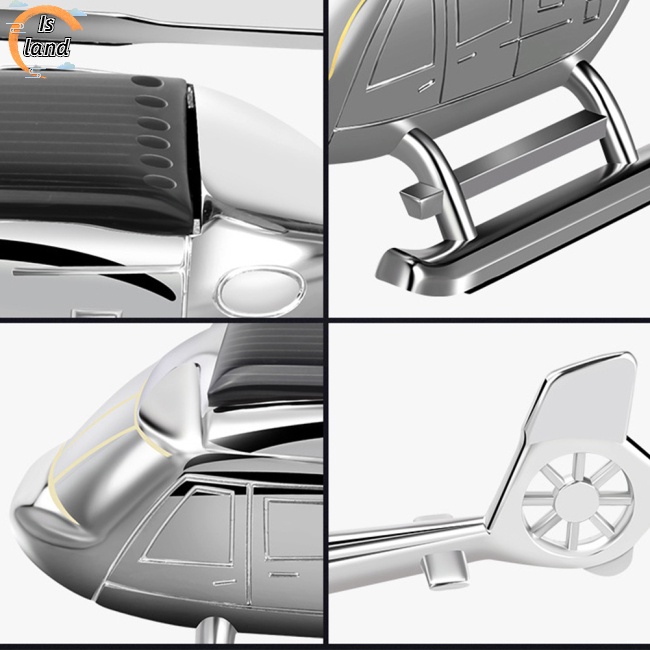 Is
land