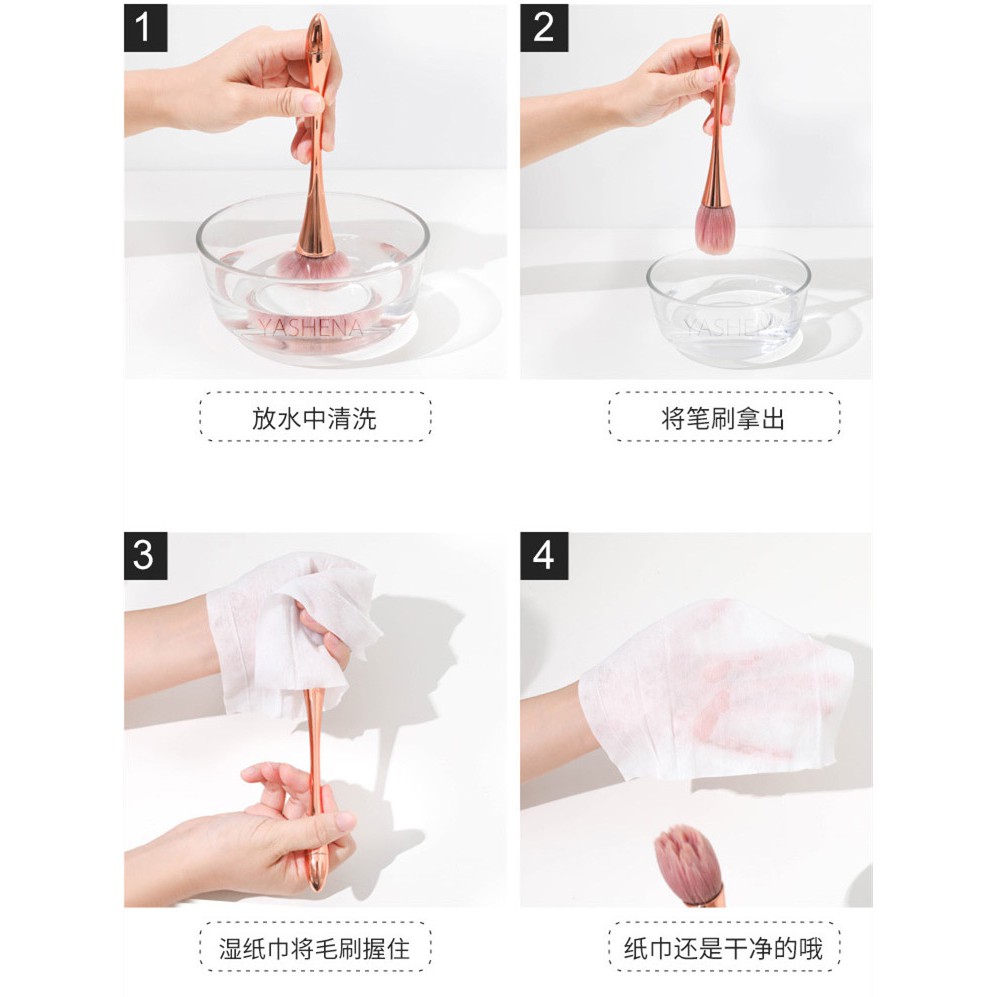 1

YASHENA

放水中清洗

2

YASHENA

将笔刷拿出

3

湿纸巾将毛刷握住

4

纸巾还是干净的哦