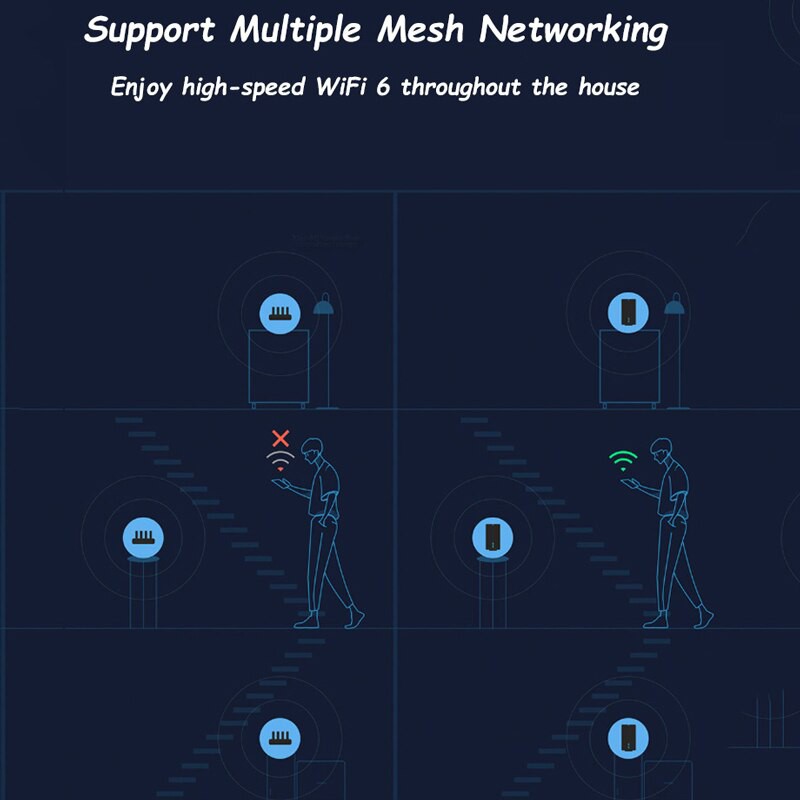 Support Multiple Mesh Networking

Enjoy high-speed WiFi 6 throughout the house