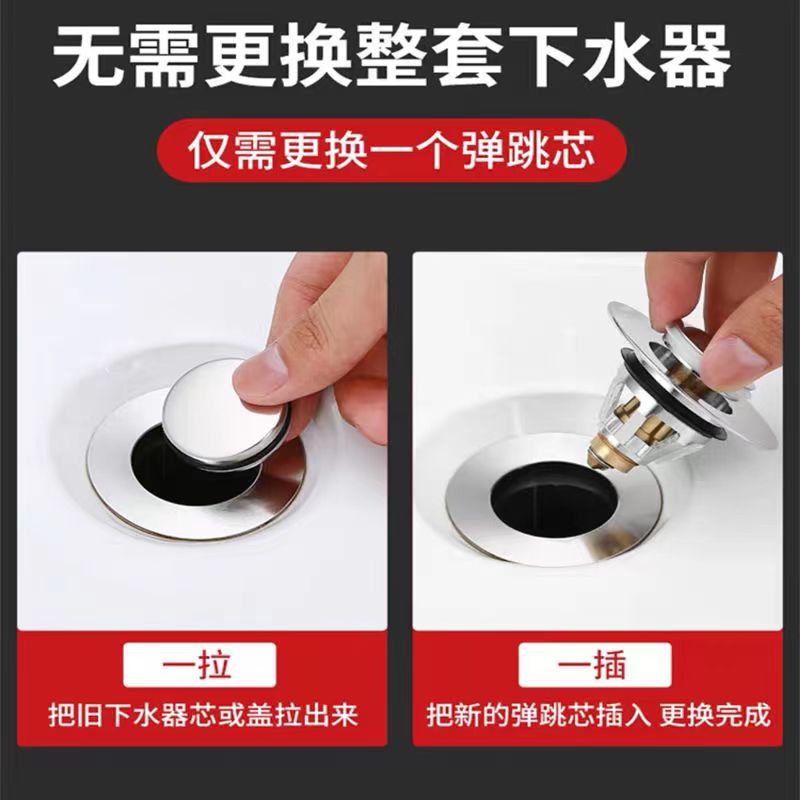 无需更换整套下水器

仅需更换一个弹跳芯

一拉

把旧下水器芯或盖拉出来

一插

把新的弹跳芯插入 更换完成