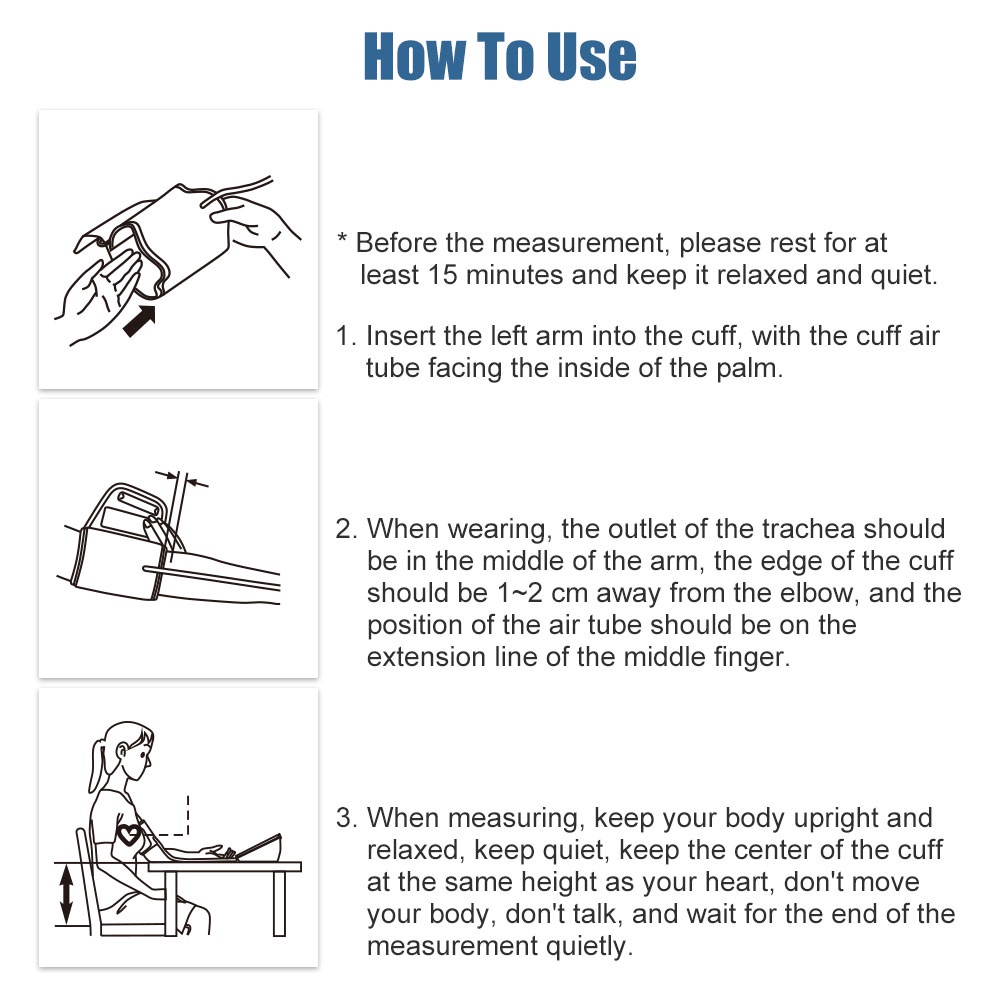 How To Use

* Before the measurement, please rest for at least 15 minutes and keep it relaxed and quiet.

1. Insert the left arm into the cuff, with the cuff air tube facing the inside of the palm.

2. When wearing, the outlet of the trachea should be in the middle of the arm, the edge of the cuff should be 1~2 cm away from the elbow, and the position of the air tube should be on the extension line of the middle finger.

3. When measuring, keep your body upright and relaxed, keep quiet, keep the center of the cuff at the same height as your heart, don't move your body, don't talk, and wait for the end of the measurement quietly.