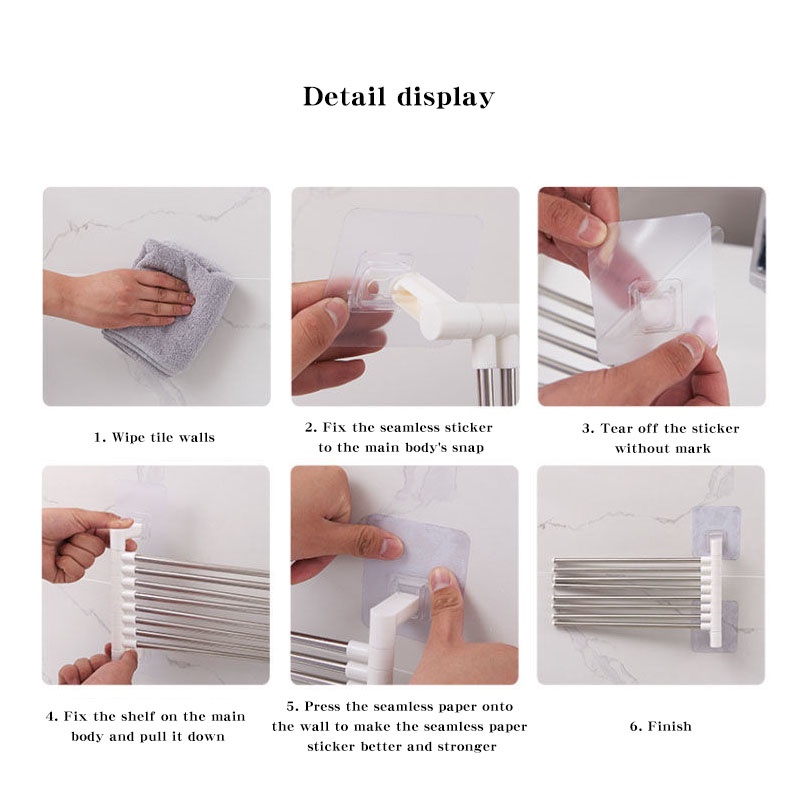 Detail display

1. Wipe tile walls

2. Fix the seamless sticker to the main body's snap

3. Tear off the sticker without mark

4. Fix the shelf on the main body and pull it down

5. Press the seamless paper onto the wall to make the seamless paper sticker better and stronger

6. Finish