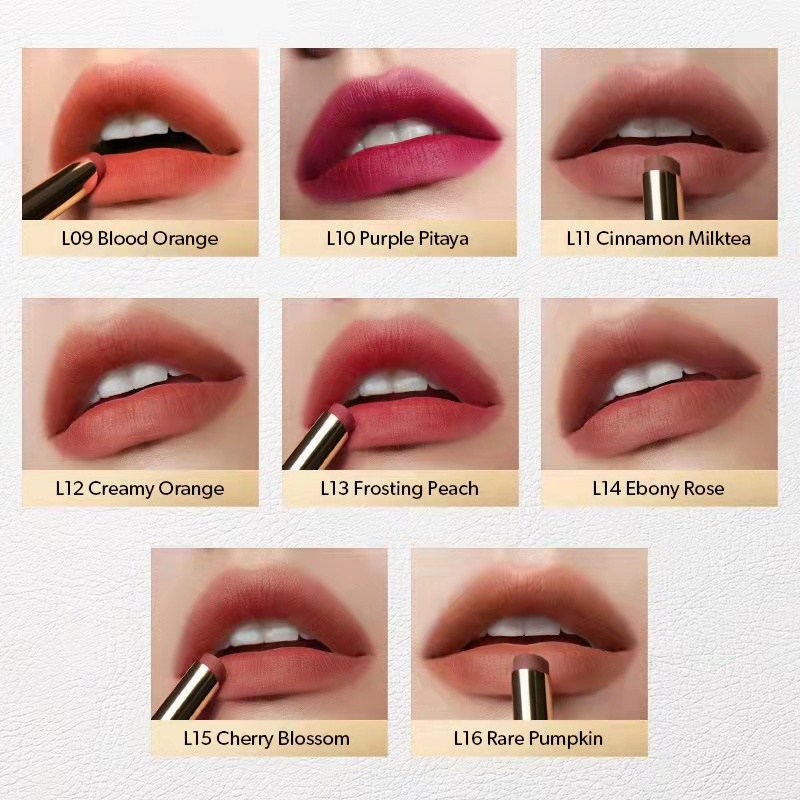 L09 Blood Orange

L10 Purple Pitaya

L11 Cinnamon Milktea

L12 Creamy Orange

L13 Frosting Peach

L14 Ebony Rose

L15 Cherry Blossom

L16 Rare Pumpkin