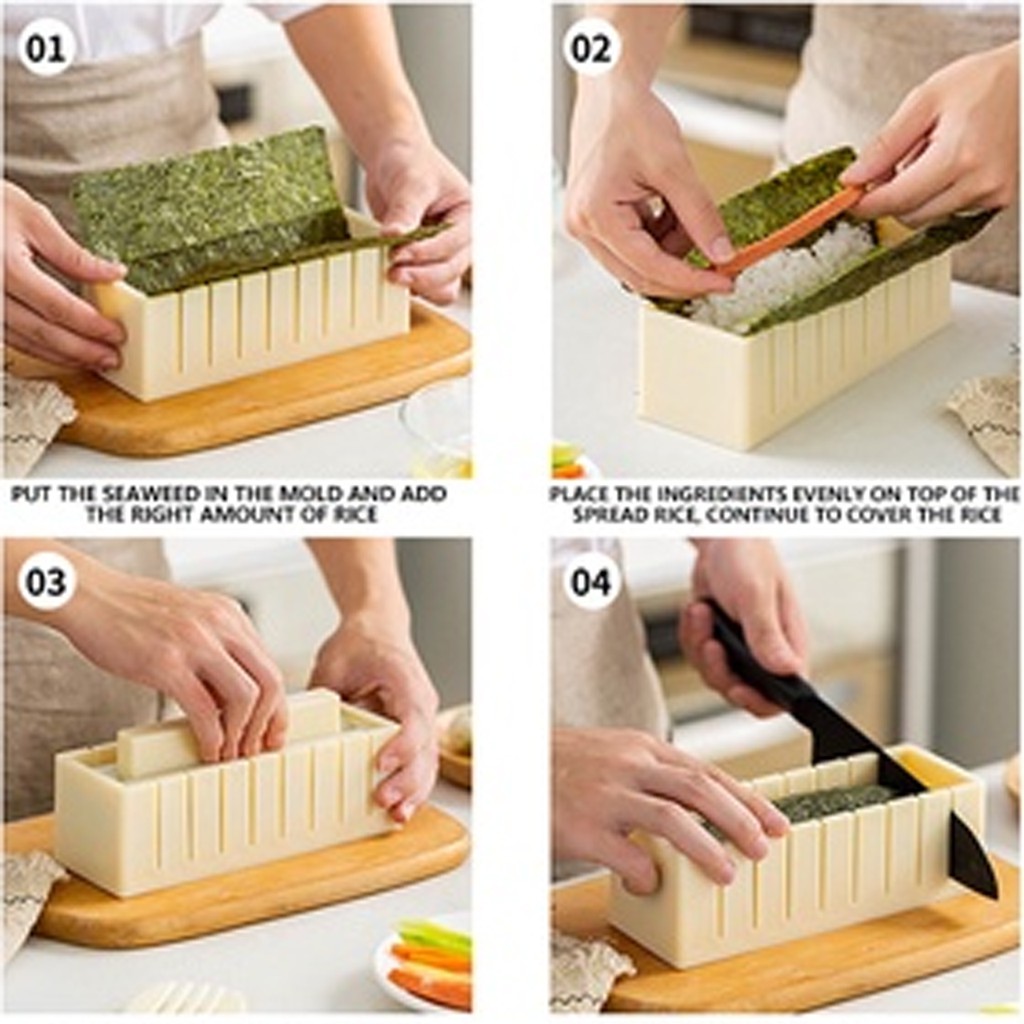 01

PUT THE SEAWEED IN THE MOLD AND ADD THE RIGHT AMOUNT OF RICE

02

PLACE THE INGREDIENTS EVENLY ON TOP OF THE SPREAD RICE, CONTINUE TO COVER THE RICE

03

04