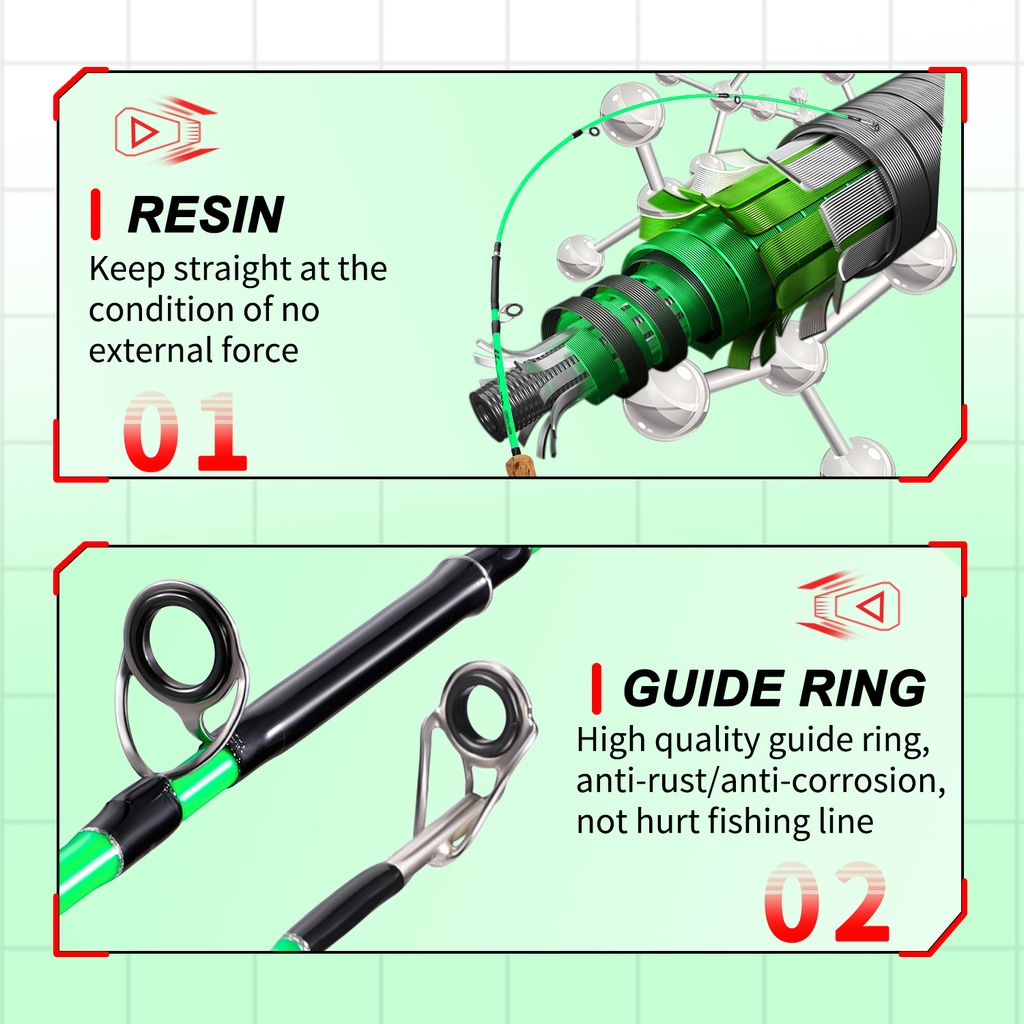 RESIN
Keep straight at the condition of no external force
01

GUIDE RING
High quality guide ring, anti-rust/anti-corrosion, not hurt fishing line
02