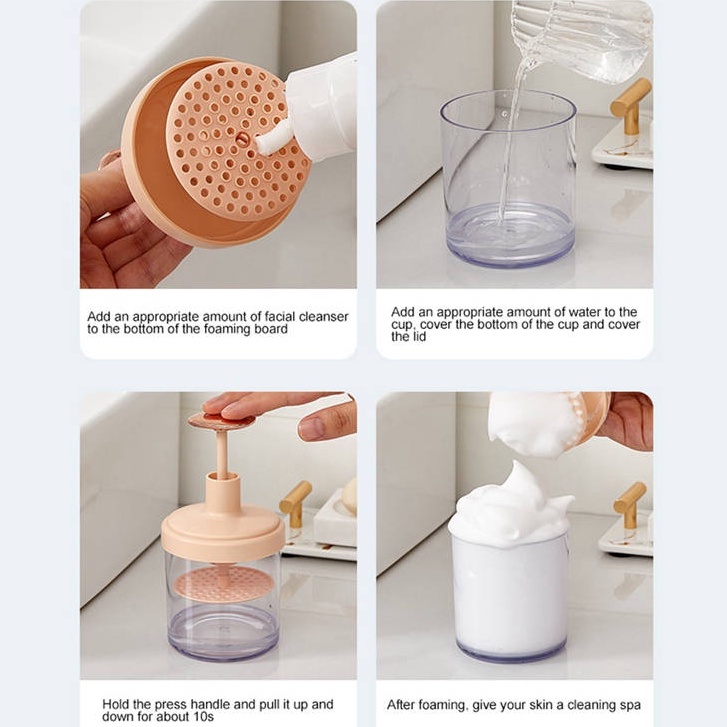 Add an appropriate amount of facial cleanser to the bottom of the foaming board

Add an appropriate amount of water to the cup, cover the bottom of the cup and cover the lid

Hold the press handle and pull it up and down for about 10s

After foaming, give your skin a cleaning spa