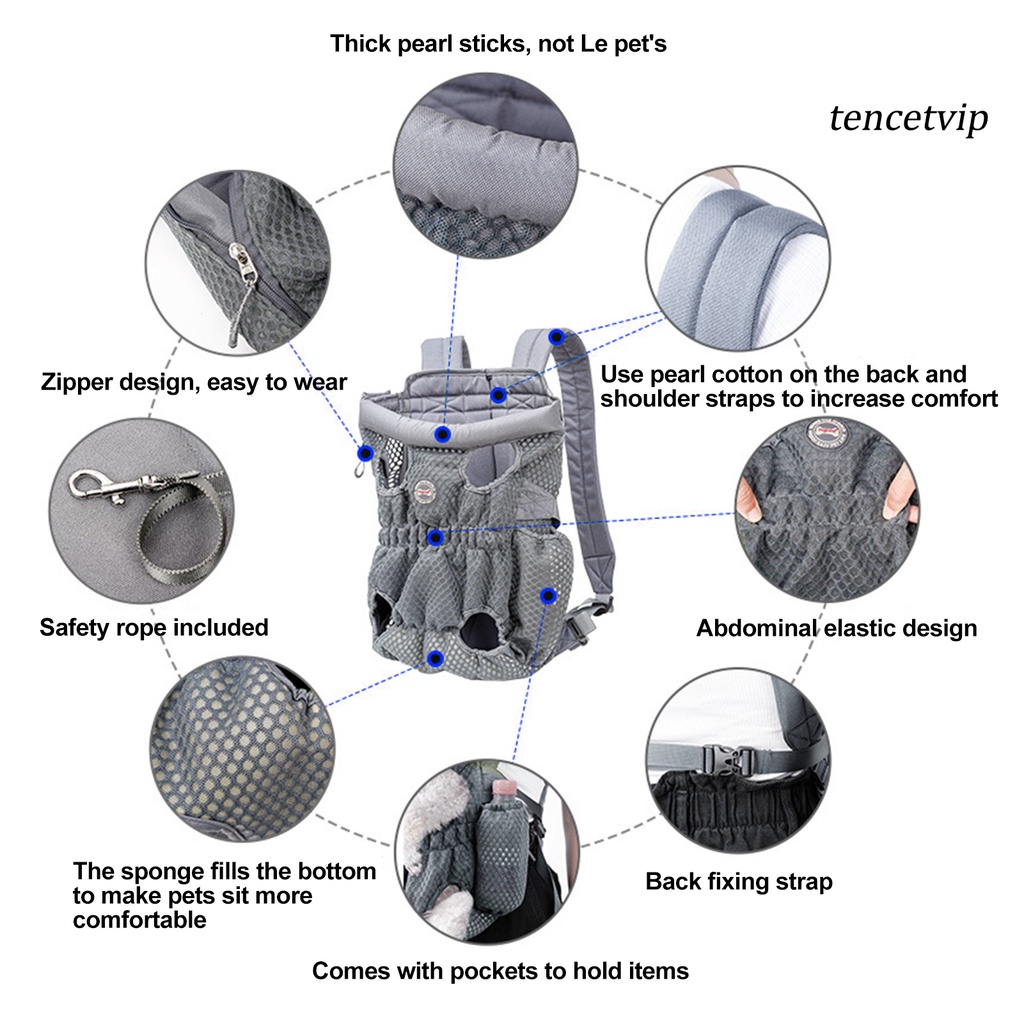 Thick pearl sticks, not Le pet's

tencetvip

Zipper design, easy to wear

Use pearl cotton on the back and shoulder straps to increase comfort

Safety rope included

Abdominal elastic design

The sponge fills the bottom to make pets sit more comfortable

Back fixing strap

Comes with pockets to hold items