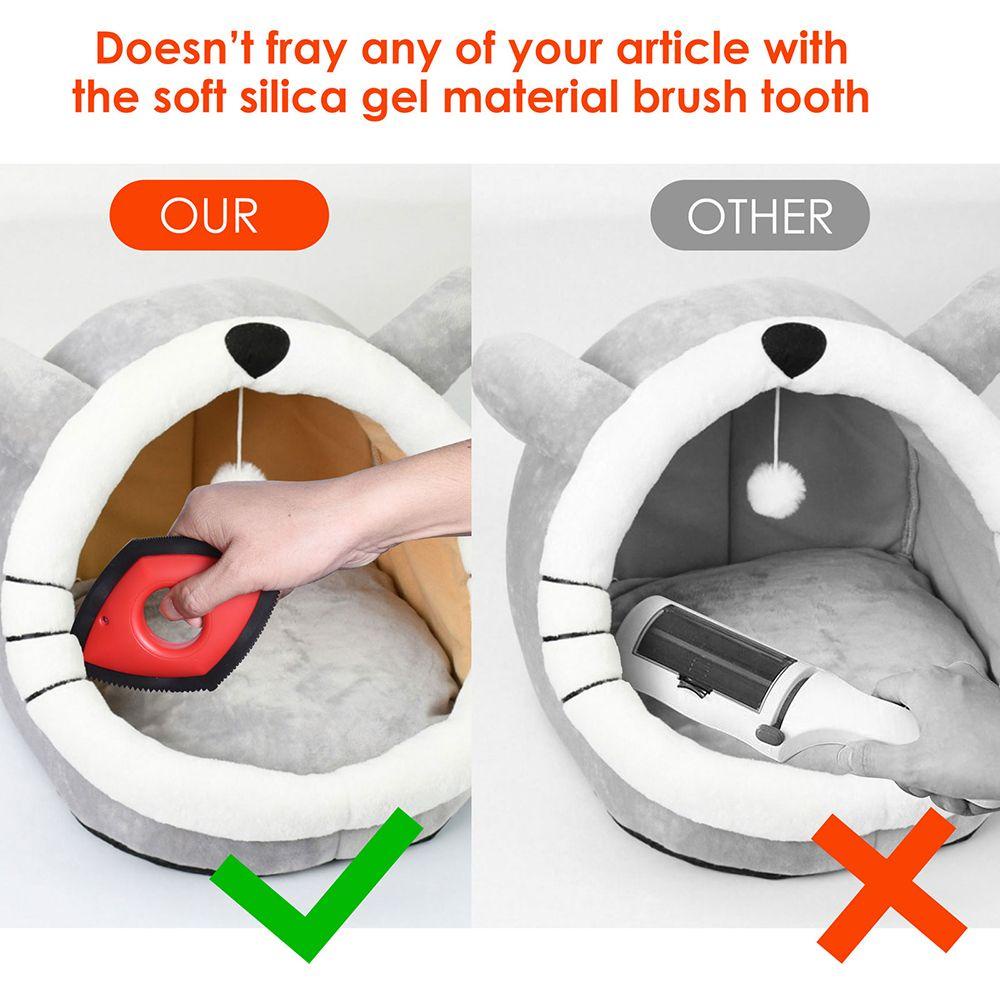 Doesn't fray any of your article with the soft silica gel material brush tooth

OUR

OTHER