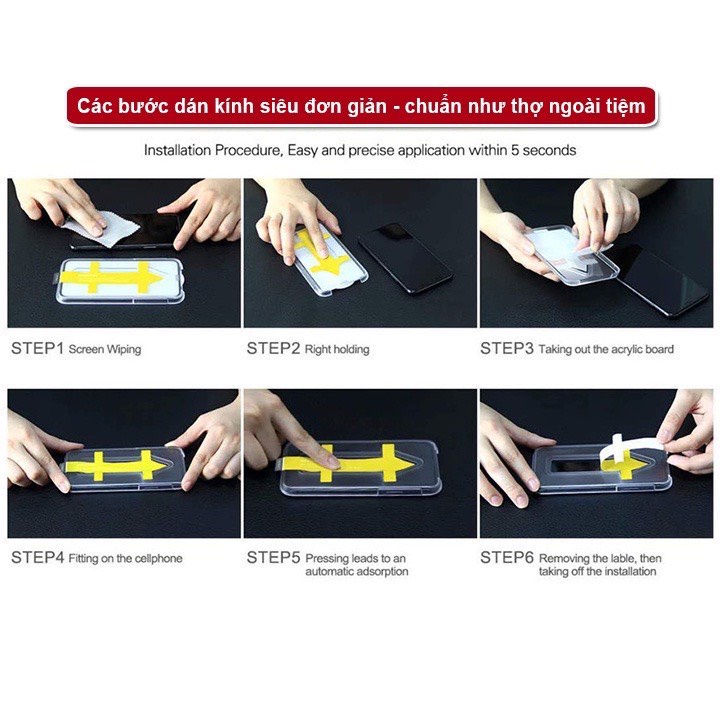 Các bước dán kính siêu đơn giản - chuẩn như thợ ngoài tiệm

Installation Procedure, Easy and precise application within 5 seconds

STEP1 Screen Wiping

STEP2 Right holding

STEP3 Taking out the acrylic board

STEP4 Fitting on the cellphone

STEP5 Pressing leads to an automatic adsorption

STEP6 Removing the lable, then taking off the installation