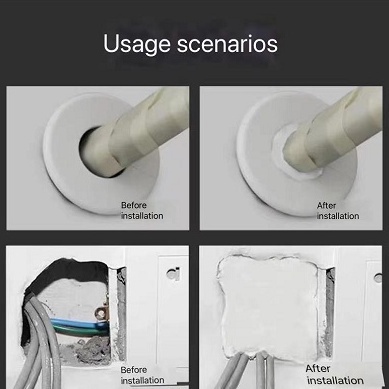 Usage scenarios

Before installation

After installation

Before installation

After installation