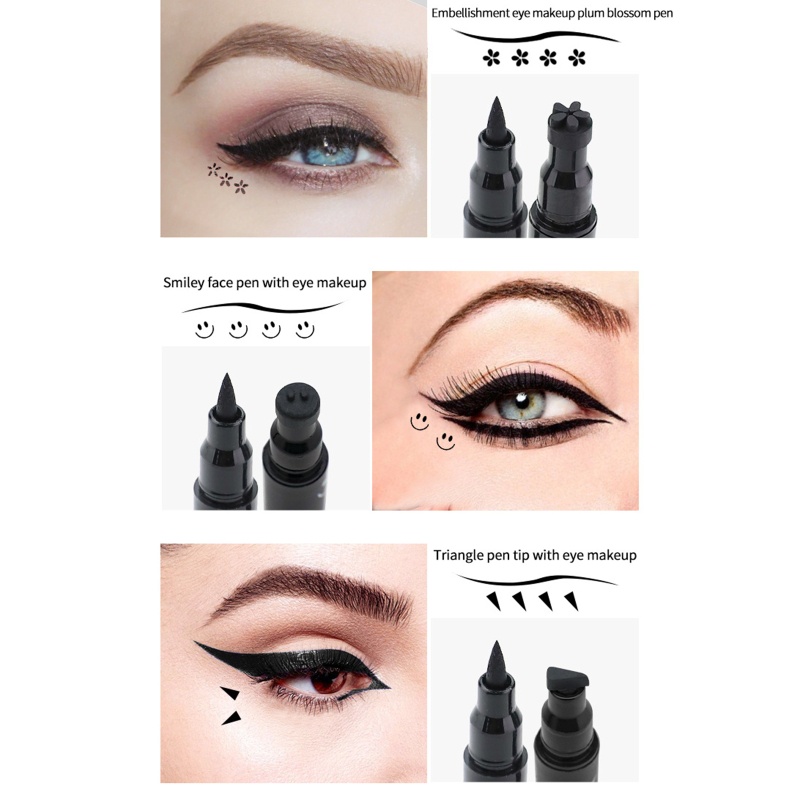 Embellishment eye makeup plum blossom pen

Smiley face pen with eye makeup

Triangle pen tip with eye makeup