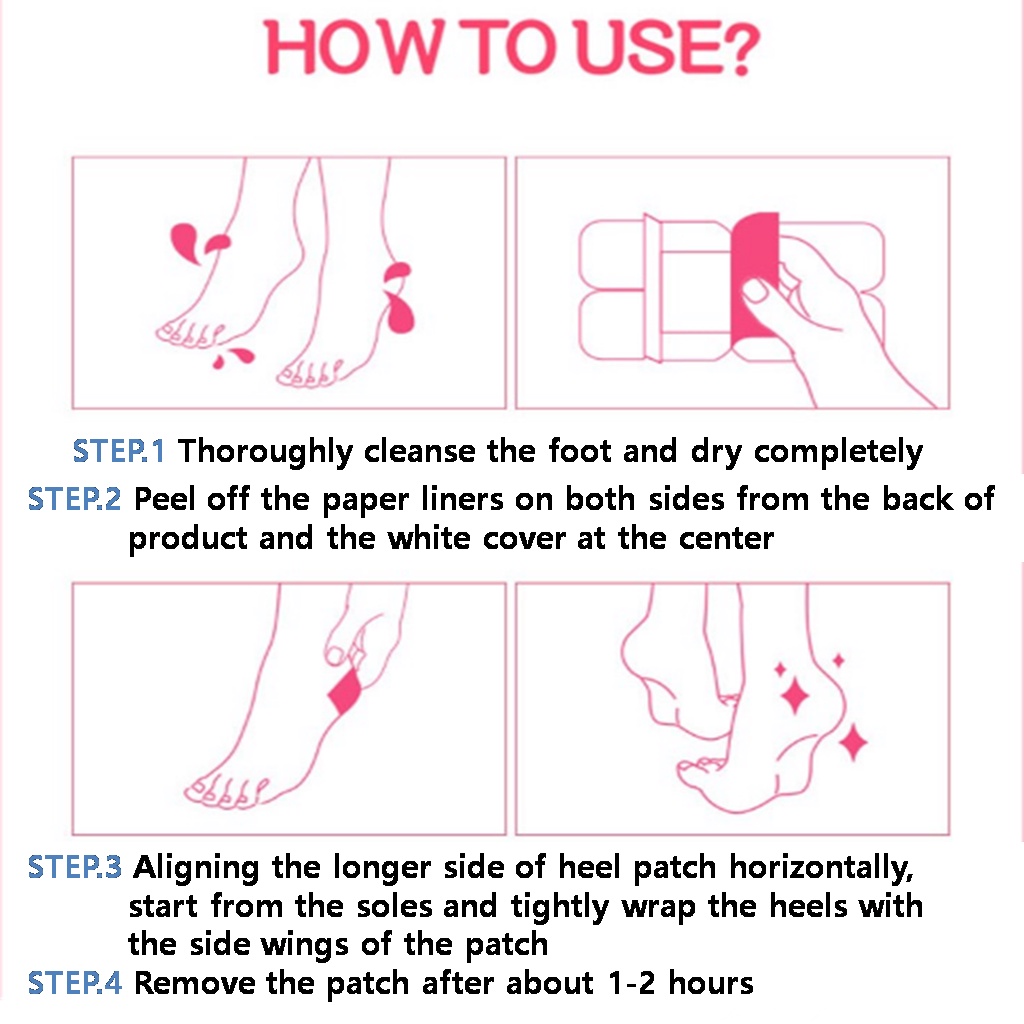 HOW TO USE?

STEP.1 Thoroughly cleanse the foot and dry completely

STEP.2 Peel off the paper liners on both sides from the back of product and the white cover at the center

STEP.3 Aligning the longer side of heel patch horizontally, start from the soles and tightly wrap the heels with the side wings of the patch

STEP.4 Remove the patch after about 1-2 hours