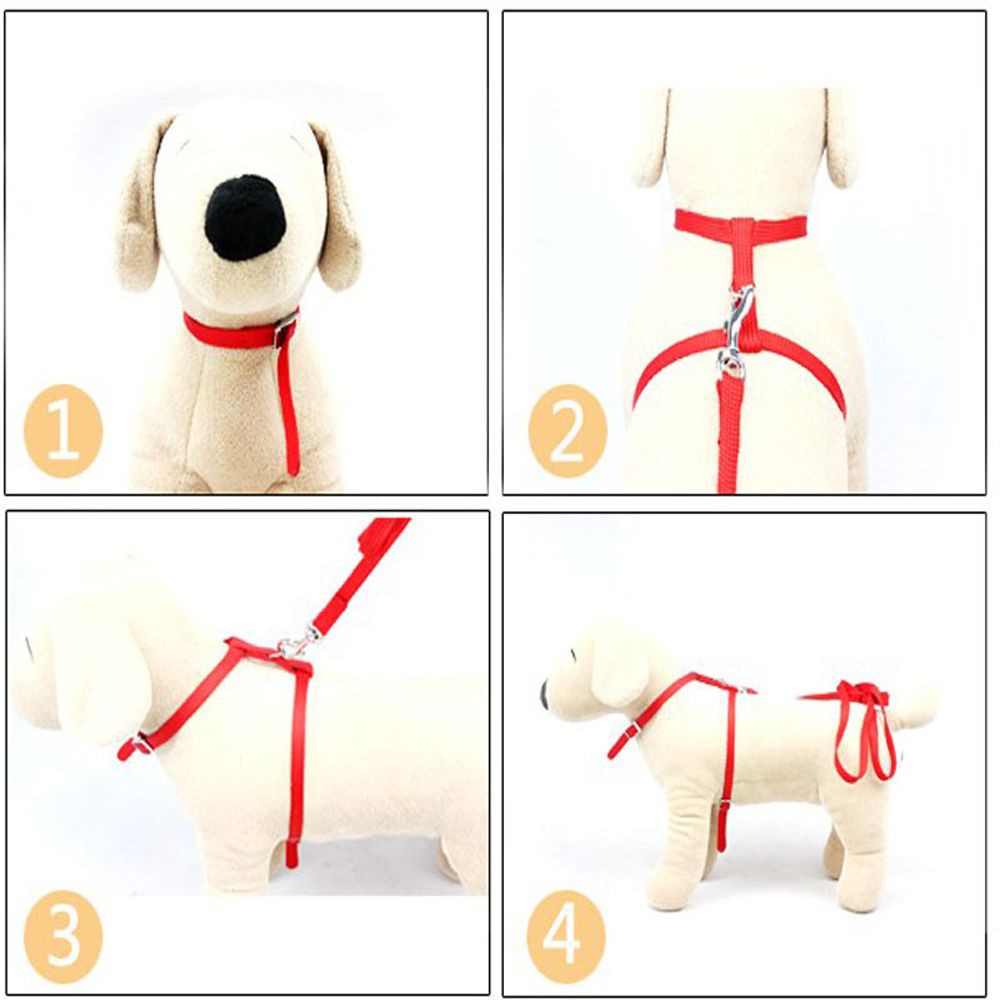 1

2

3

4