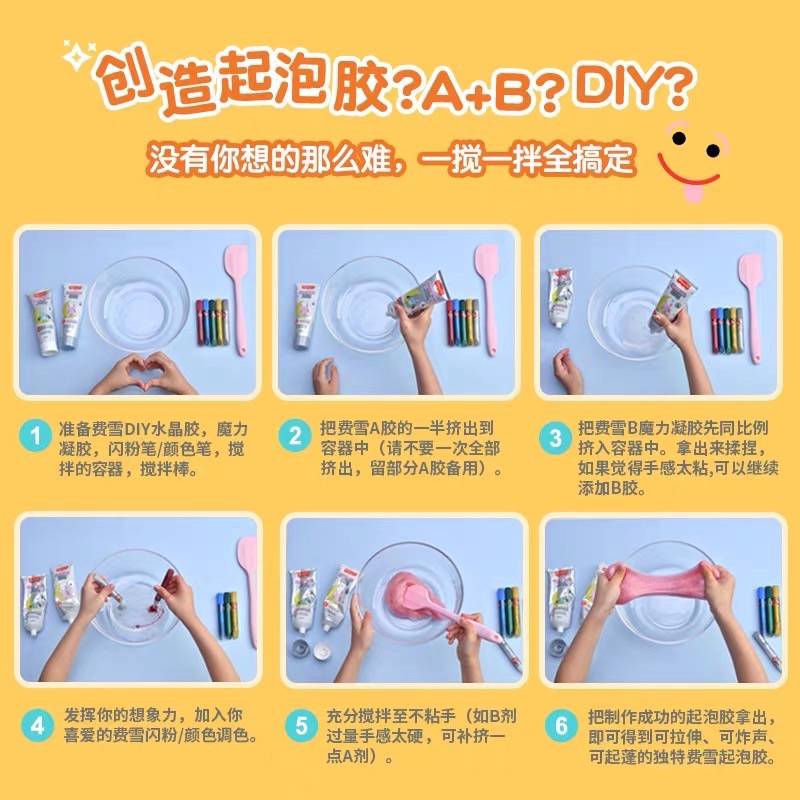 创造起泡胶?A+B?DIY?

没有你想的那么难，一搅一拌全搞定

1 准备费雪DIY水晶胶，魔力凝胶，闪粉笔/颜色笔，搅拌的容器，搅拌棒。

2 把费雪A胶的一半挤出到容器中（请不要一次全部挤出，留部分A胶备用）。

3 把费雪B魔力凝胶先同比例挤入容器中。拿出来揉捏，如果觉得手感太粘,可以继续添加B胶。

4 发挥你的想象力，加入你喜爱的费雪闪粉/颜色调色。

5 充分搅拌至不粘手（如B剂过量手感太硬，可补挤一点A剂）。

6 把制作成功的起泡胶拿出，即可得到可拉伸、可炸声、可起蓬的独特费雪起泡胶。