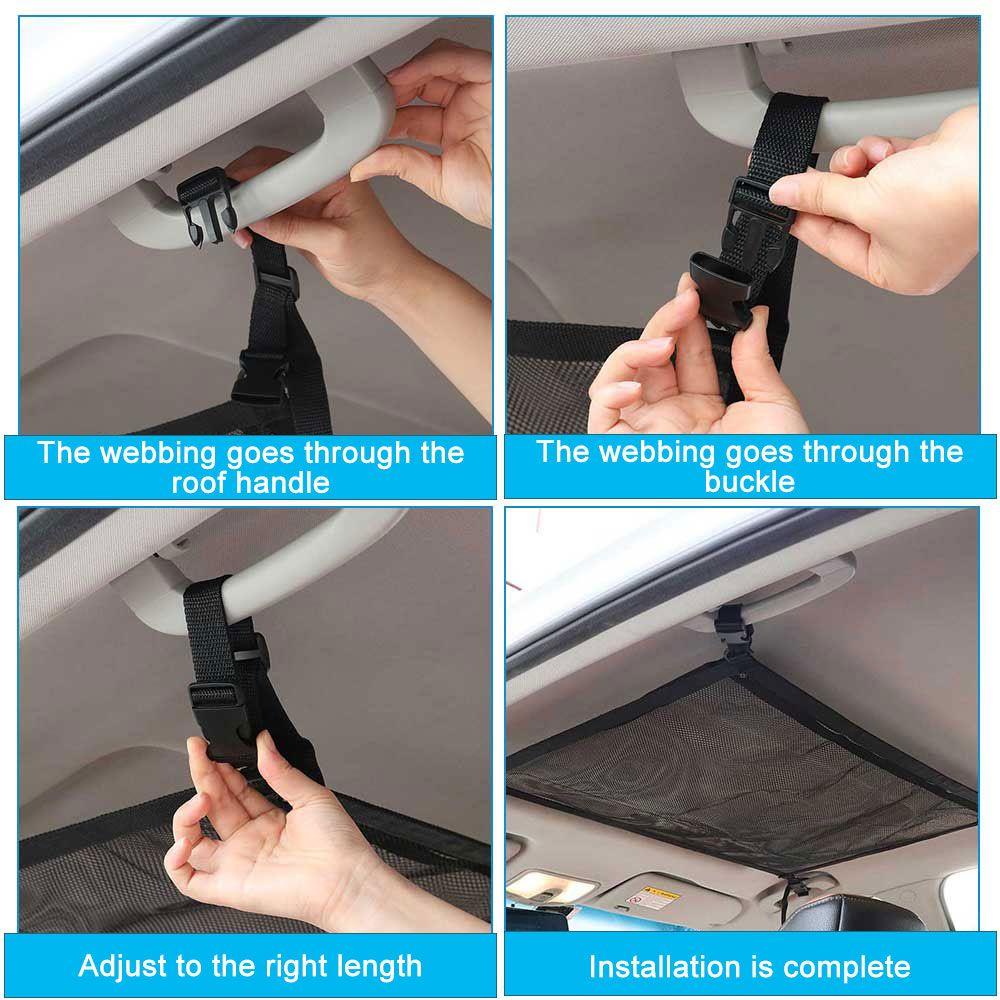 The webbing goes through the roof handle

The webbing goes through the buckle

Adjust to the right length

Installation is complete