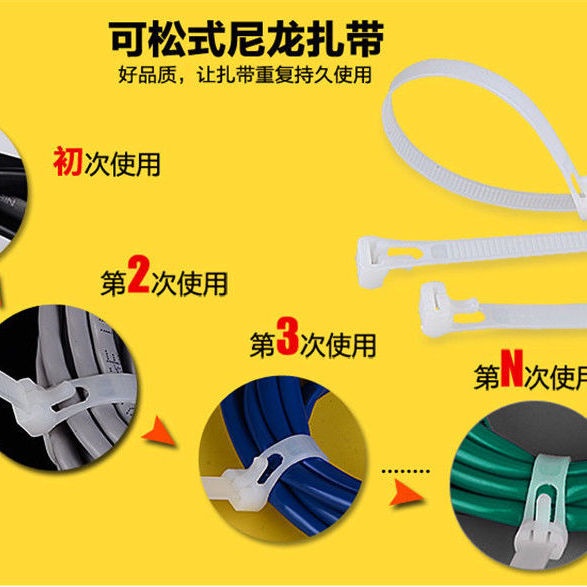 可松式尼龙扎带
好品质，让扎带重复持久使用

初次使用

第2次使用

第3次使用

第N次使用