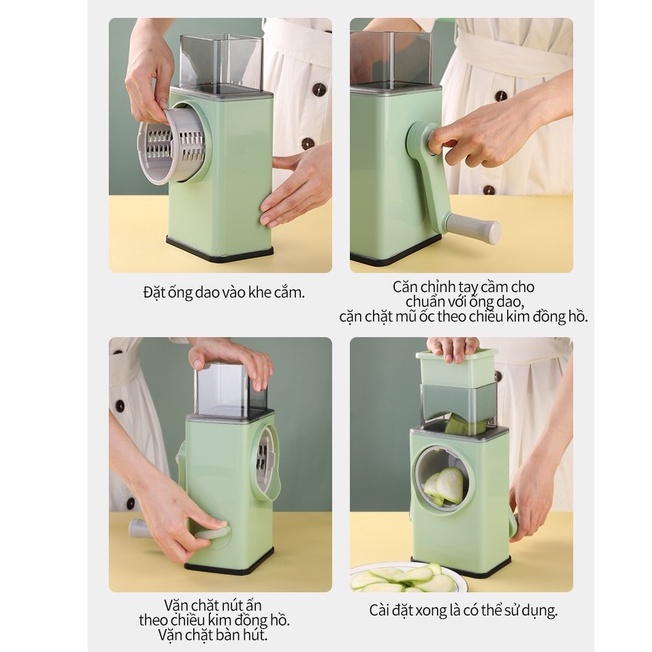 Đặt ống dao vào khe cắm.

Căn chỉnh tay cầm cho chuẩn với ống dao, cặn chặt mũ ốc theo chiều kim đồng hồ.

Vặn chặt nút ấn theo chiều kim đồng hồ. Vặn chặt bàn hút.

Cài đặt xong là có thể sử dụng.